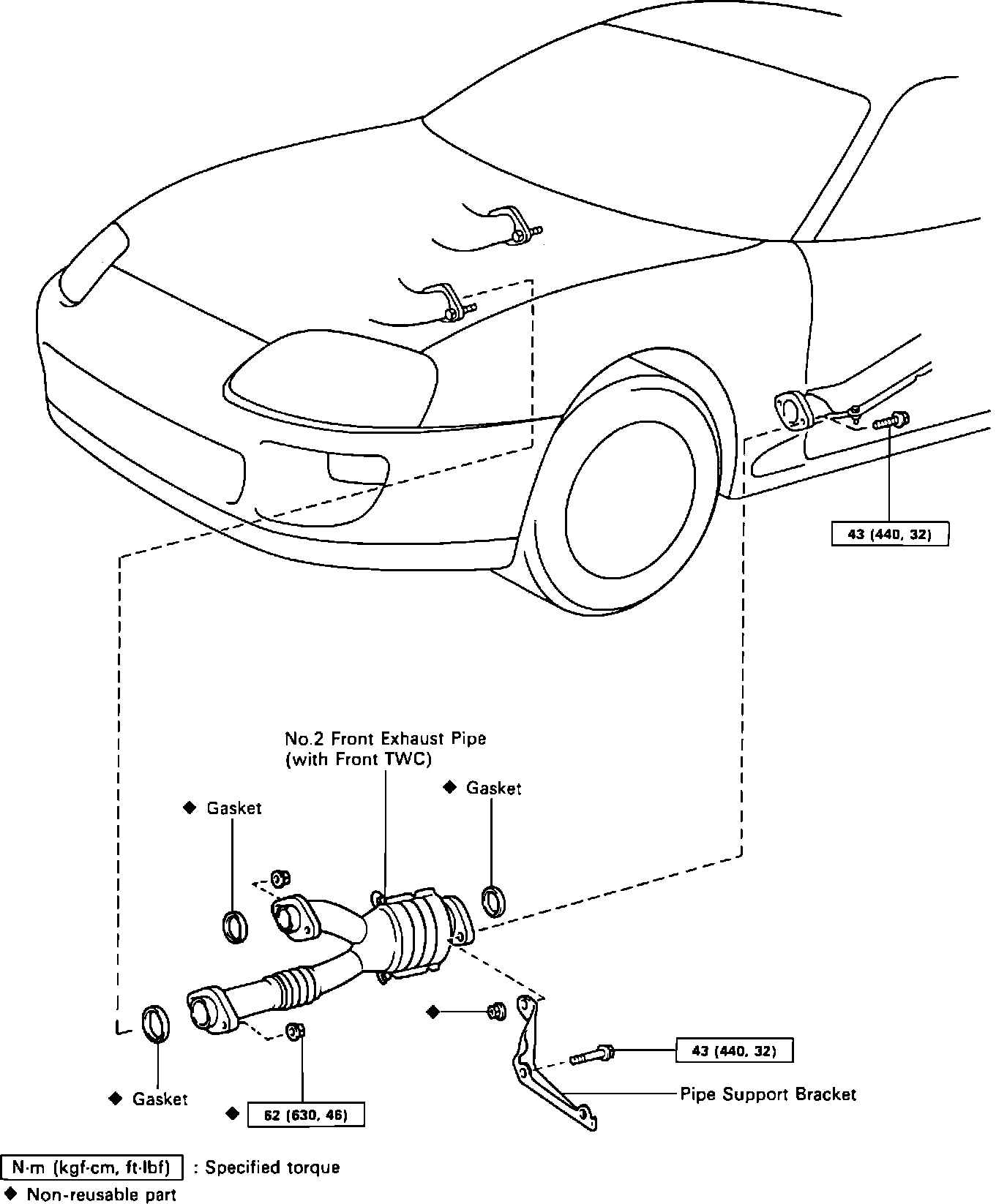 43 (440, 32)

No.2 Front Exhaust Pipe (with Front TWC)

◆ Gasket

◆ Gasket

◆

43 (440, 32)

Pipe Support Bracket

◆ Gasket

◆ 62 (630, 46)

N·m (kgf·cm, ft·lbf) : Specified torque

◆ Non-reusable part