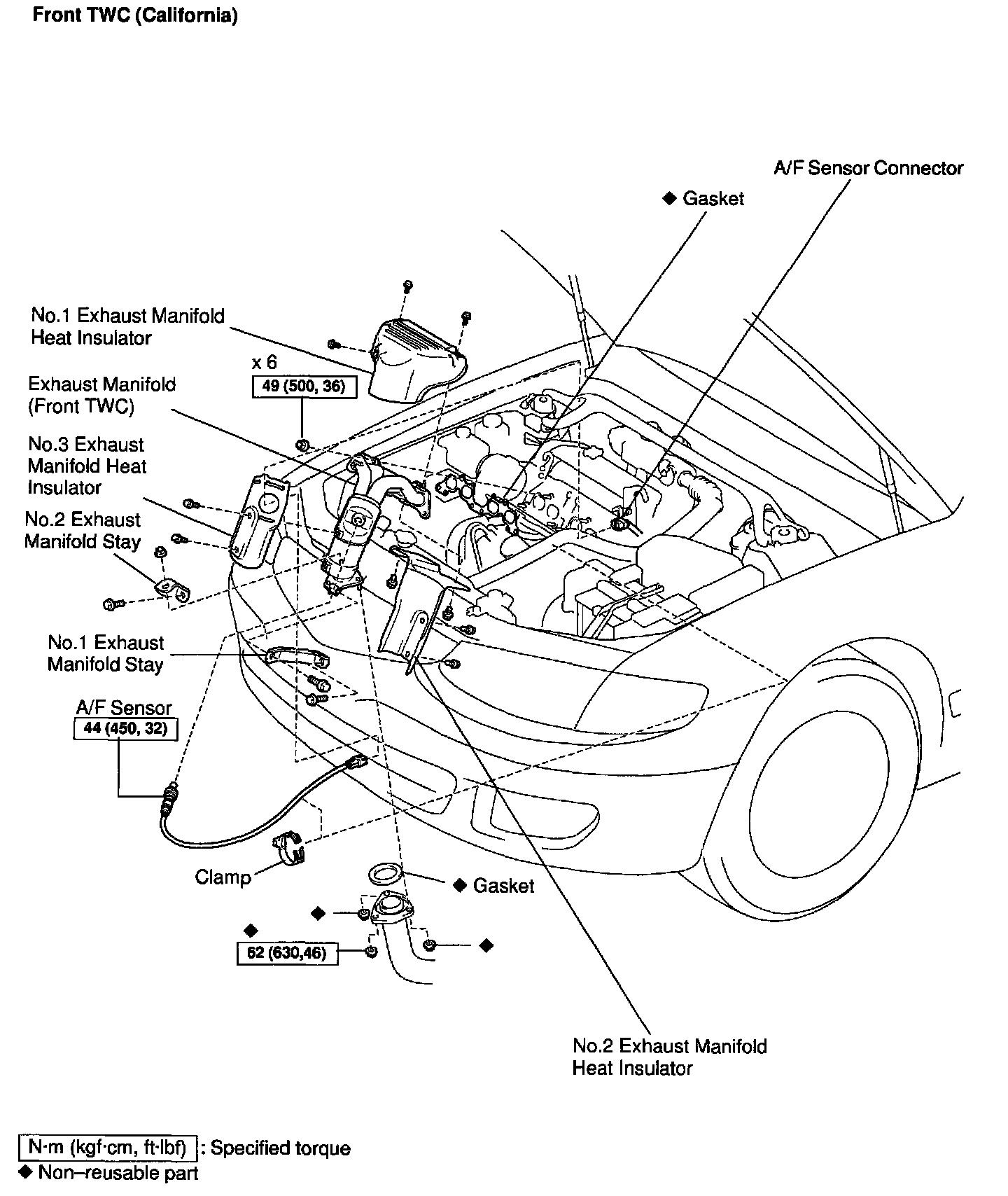 Front TWC (California)

A/F Sensor Connector

◆ Gasket

No.1 Exhaust Manifold Heat Insulator

x 6

49 (500, 36)

Exhaust Manifold (Front TWC)

No.3 Exhaust Manifold Heat Insulator

No.2 Exhaust Manifold Stay

No.1 Exhaust Manifold Stay

A/F Sensor

44 (450, 32)

Clamp

◆ Gasket

◆

◆

62 (630,46)

◆

No.2 Exhaust Manifold Heat Insulator

N·m (kgf·cm, ft·lbf) : Specified torque

◆ Non–reusable part