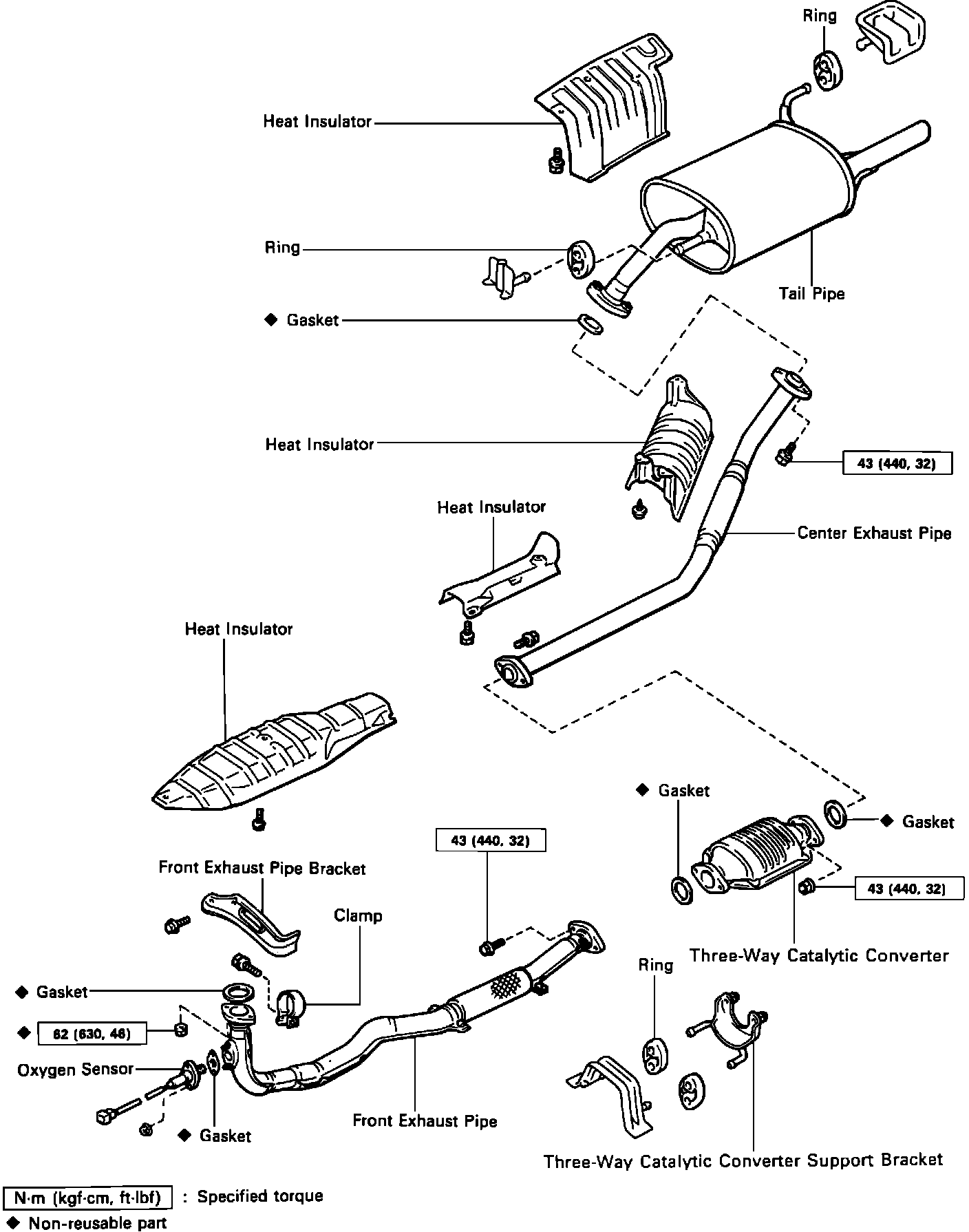 Ring

Heat Insulator

Ring

Tail Pipe

◆ Gasket

Heat Insulator

43 (440, 32)

Heat Insulator

Center Exhaust Pipe

Heat Insulator

◆ Gasket

◆ Gasket

43 (440, 32)

43 (440, 32)

Front Exhaust Pipe Bracket

Clamp

Three-Way Catalytic Converter

Ring

◆ Gasket

◆ 62 (630, 46)

Oxygen Sensor

◆ Gasket

Front Exhaust Pipe

Three-Way Catalytic Converter Support Bracket

N·m (kgf·cm, ft·lbf) : Specified torque

◆ Non-reusable part