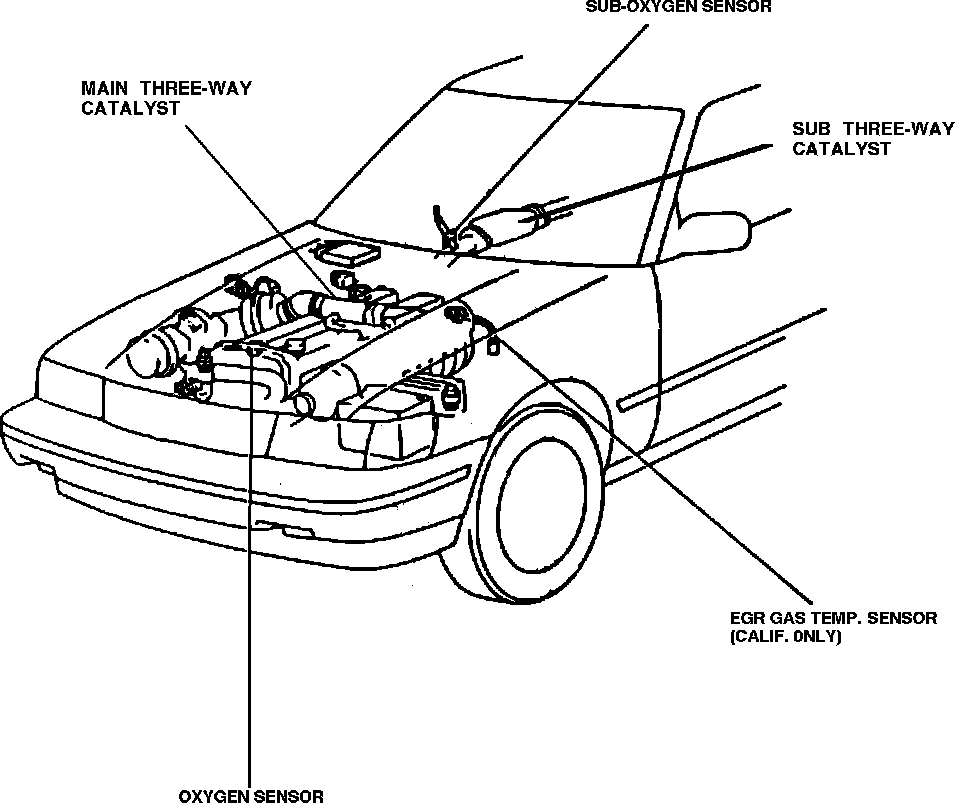 SUB-OXYGEN SENSOR

MAIN THREE-WAY CATALYST

SUB THREE-WAY CATALYST

EGR GAS TEMP. SENSOR (CALIF. 0NLY)

OXYGEN SENSOR