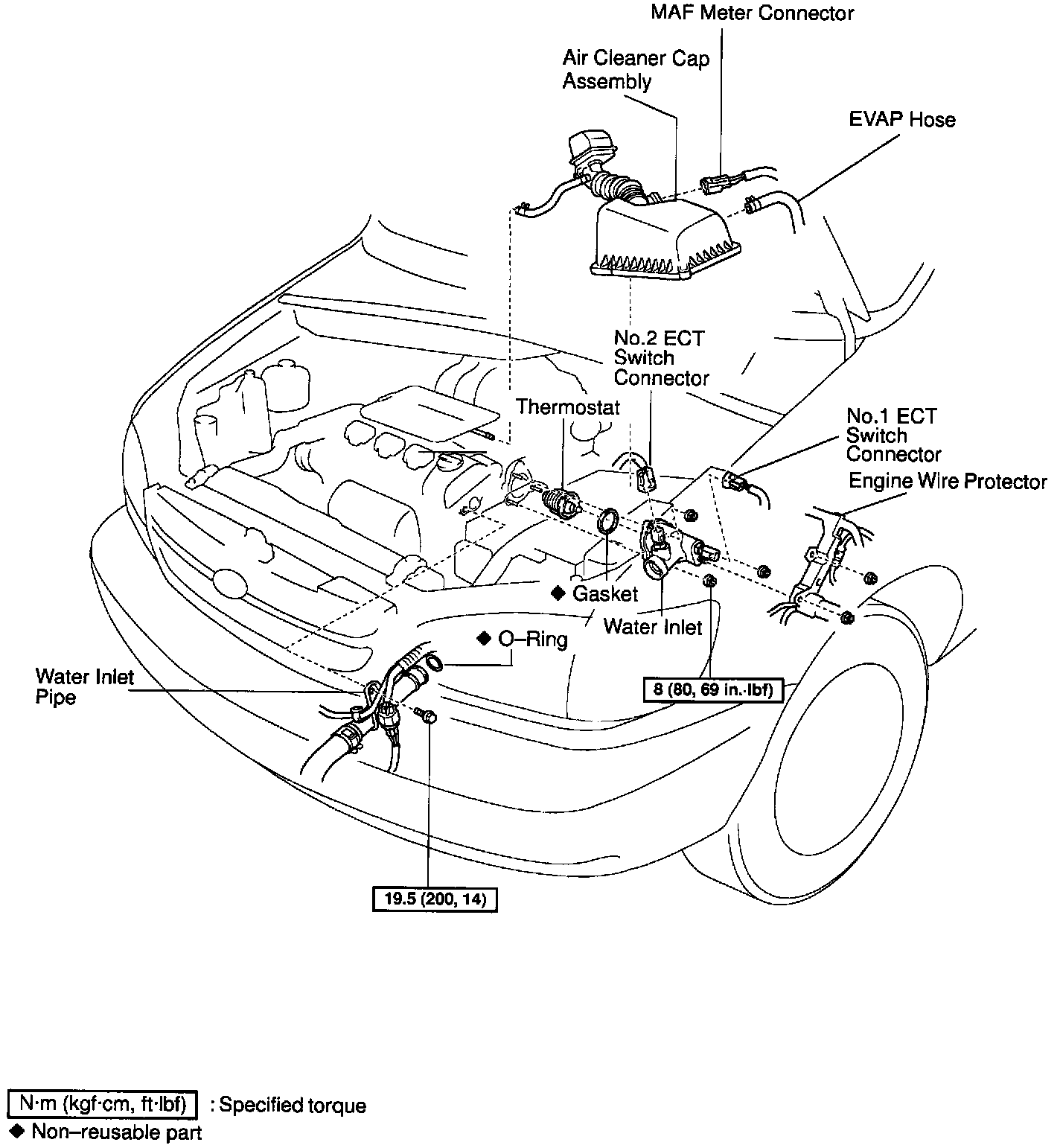 MAF Meter Connector

Air Cleaner Cap Assembly

EVAP Hose

No.2 ECT Switch Connector

Thermostat

No.1 ECT Switch Connector

Engine Wire Protector

◆ Gasket

Water Inlet

◆ O–Ring

Water Inlet Pipe

8 (80, 69 in.·lbf)

19.5 (200, 14)

N·m (kgf·cm, ft·lbf) : Specified torque

◆ Non–reusable part