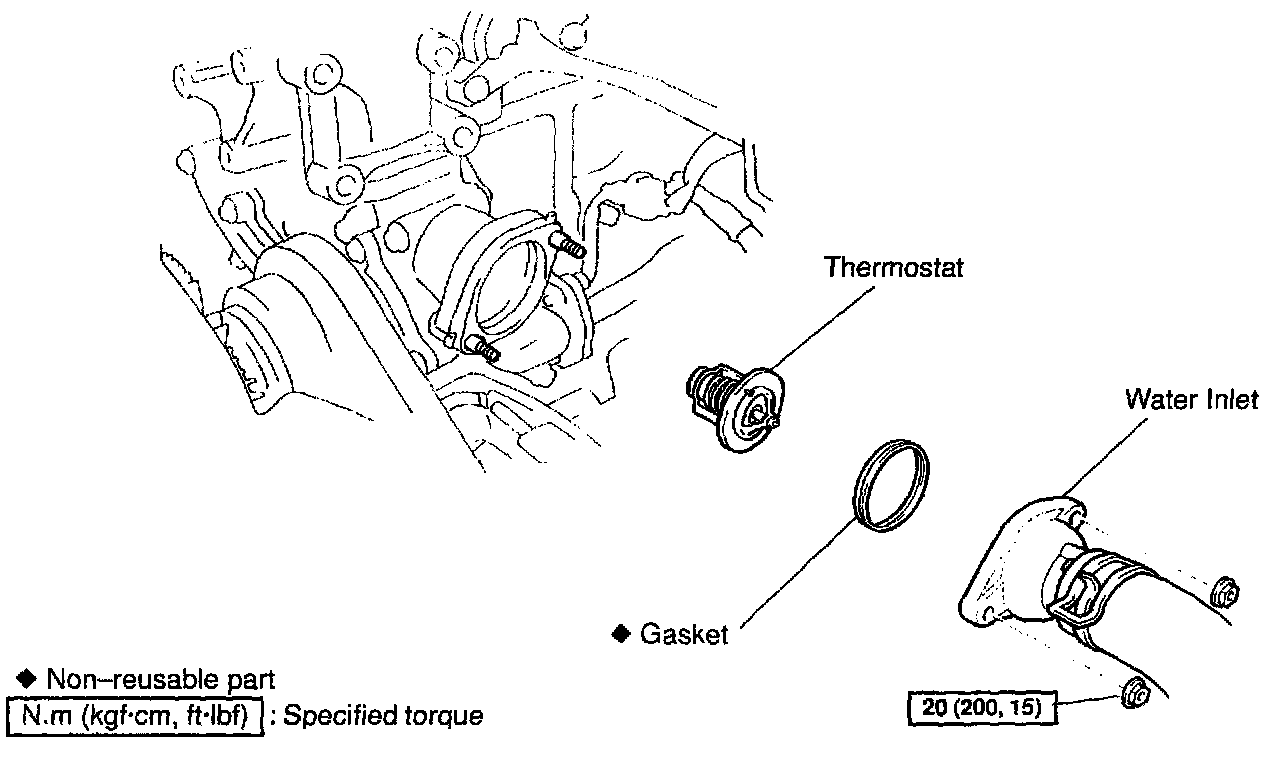 Thermostat

Water Inlet

◆ Gasket

◆ Non–reusable part
N.m (kgf·cm, ft·lbf) : Specified torque

20 (200, 15)