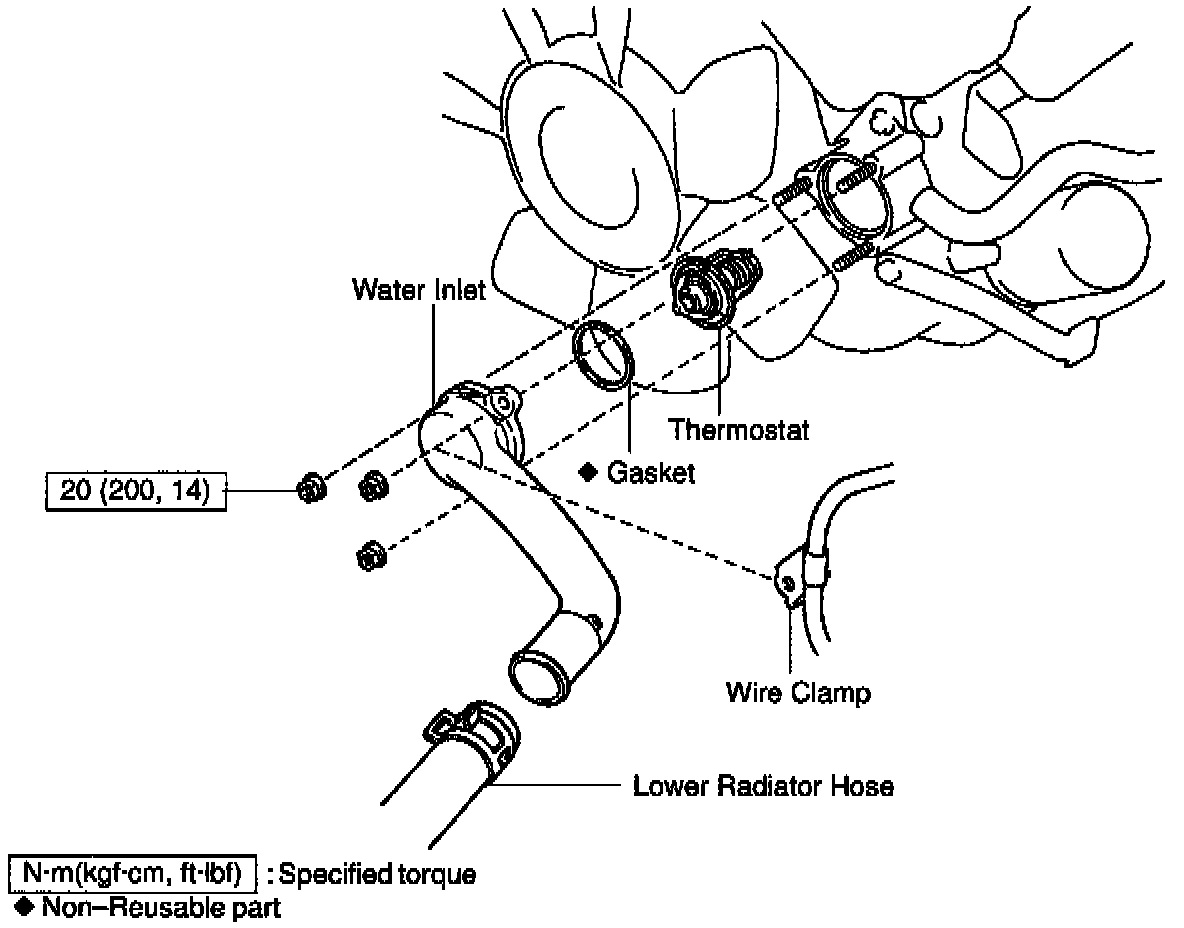 Water Inlet

Thermostat

◆ Gasket

20 (200, 14)

Wire Clamp

Lower Radiator Hose

N·m(kgf·cm, ft·lbf) : Specified torque
◆ Non–Reusable part