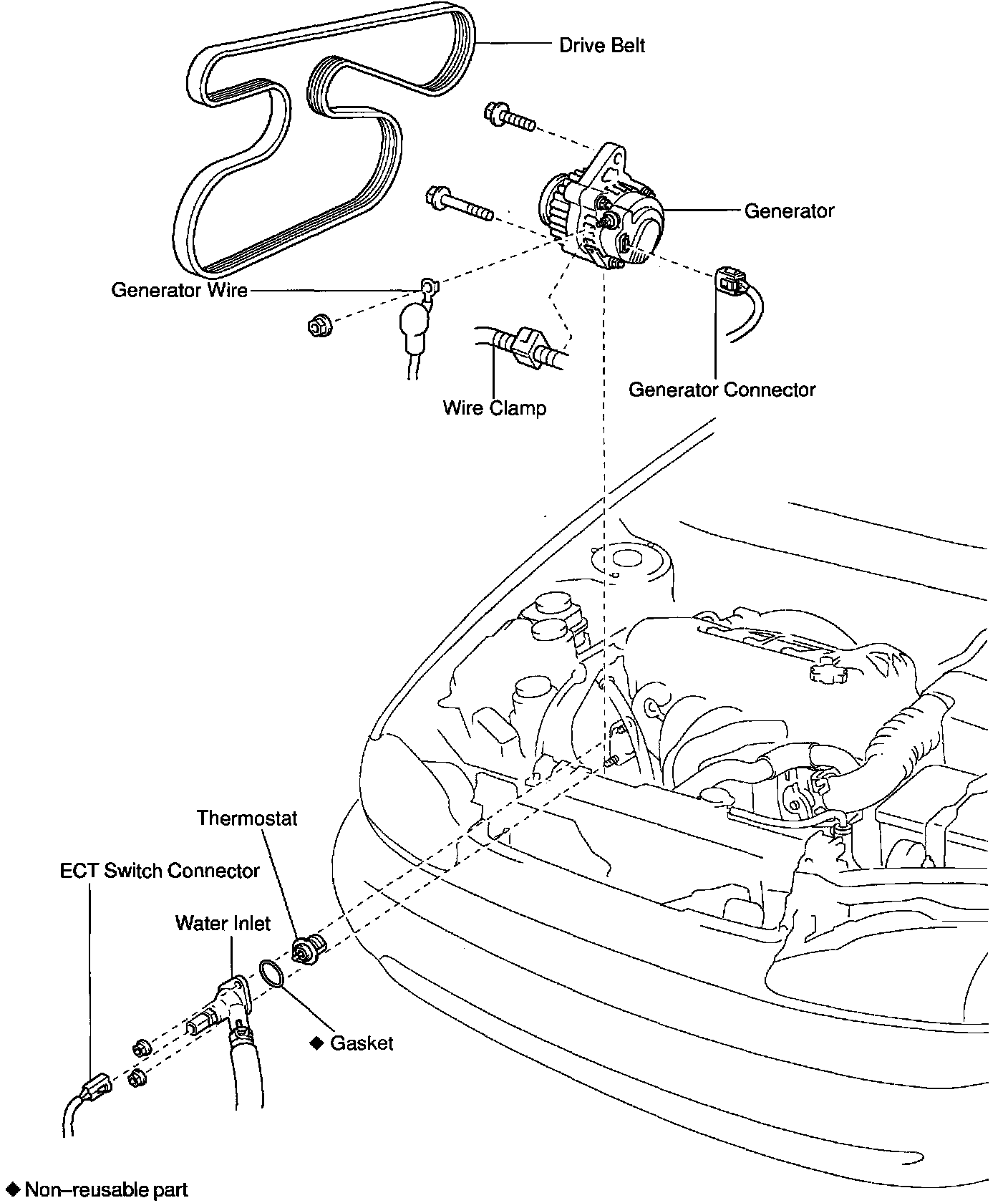 Drive Belt

Generator

Generator Wire

Generator Connector

Wire Clamp

Thermostat

ECT Switch Connector

Water Inlet

◆ Gasket

◆ Non–reusable part