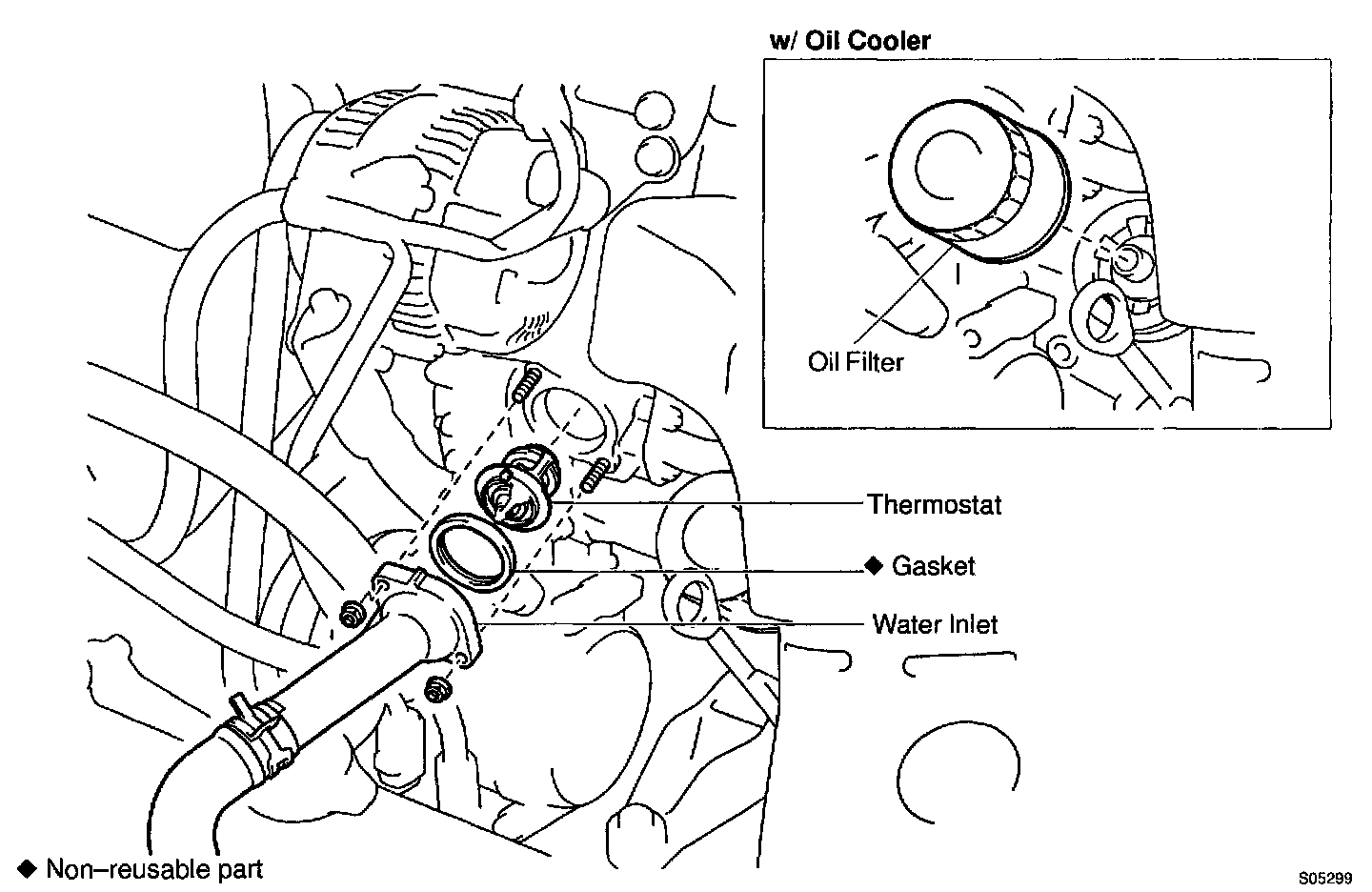 w/ Oil Cooler

Oil Filter

Thermostat

◆ Gasket

Water Inlet

◆ Non–reusable part

S05299