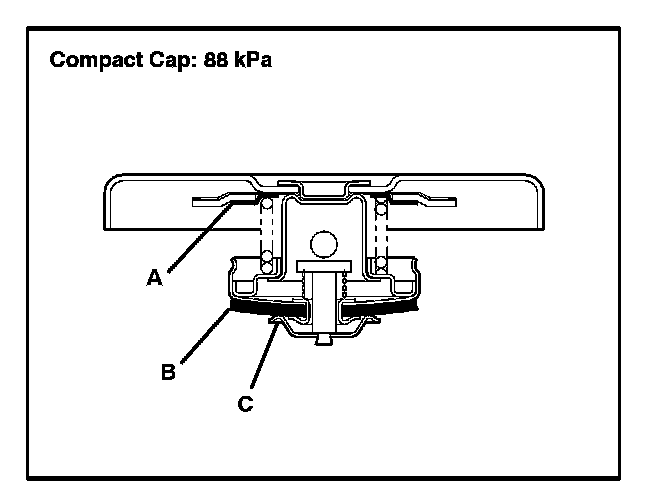 Compact Cap: 88 kPa

A

B

C