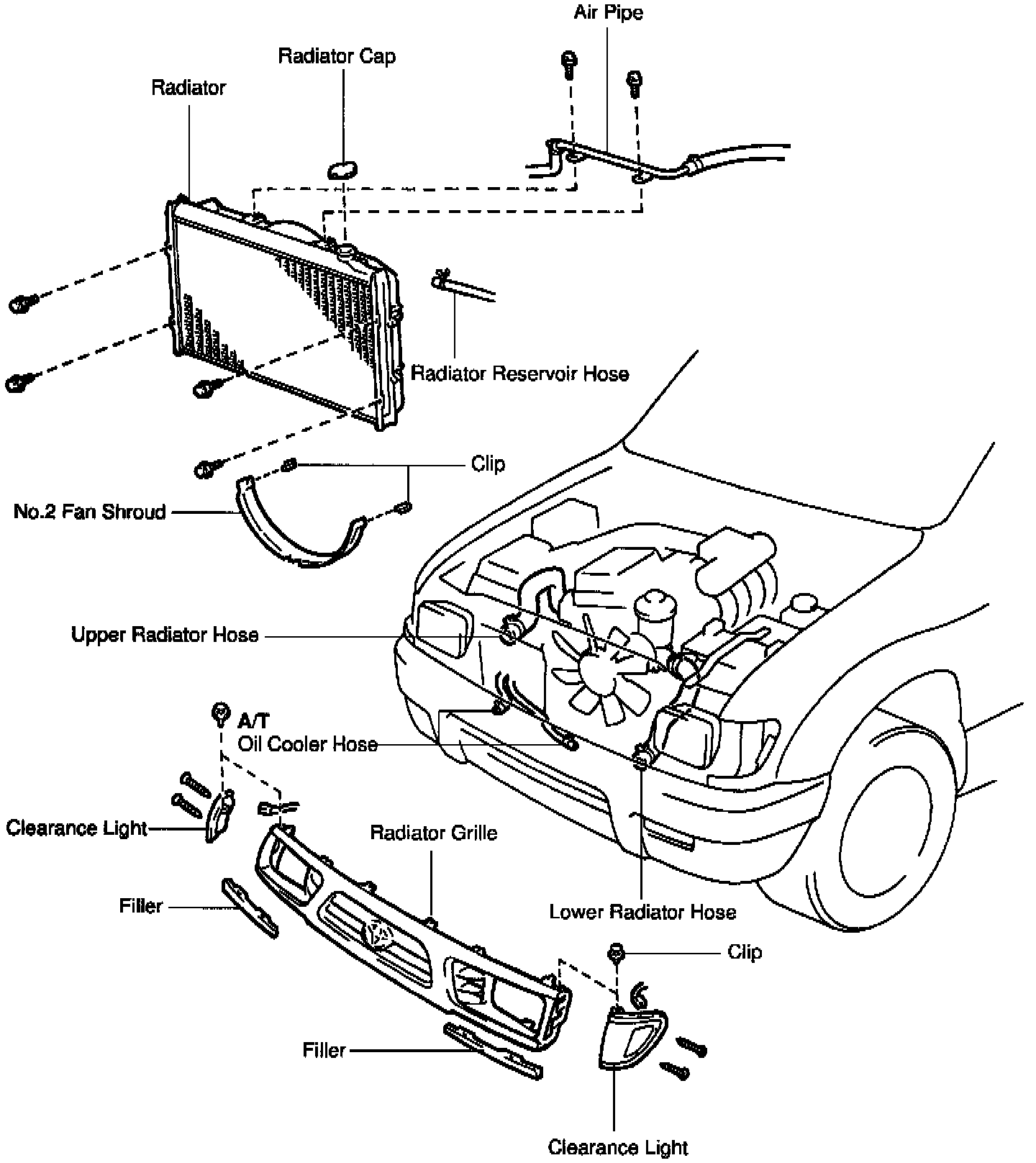 Air Pipe

Radiator Cap

Radiator

Radiator Reservoir Hose

Clip

No.2 Fan Shroud

Upper Radiator Hose

A/T
Oil Cooler Hose

Clearance Light

Radiator Grille

Filler

Lower Radiator Hose

Clip

Filler

Clearance Light