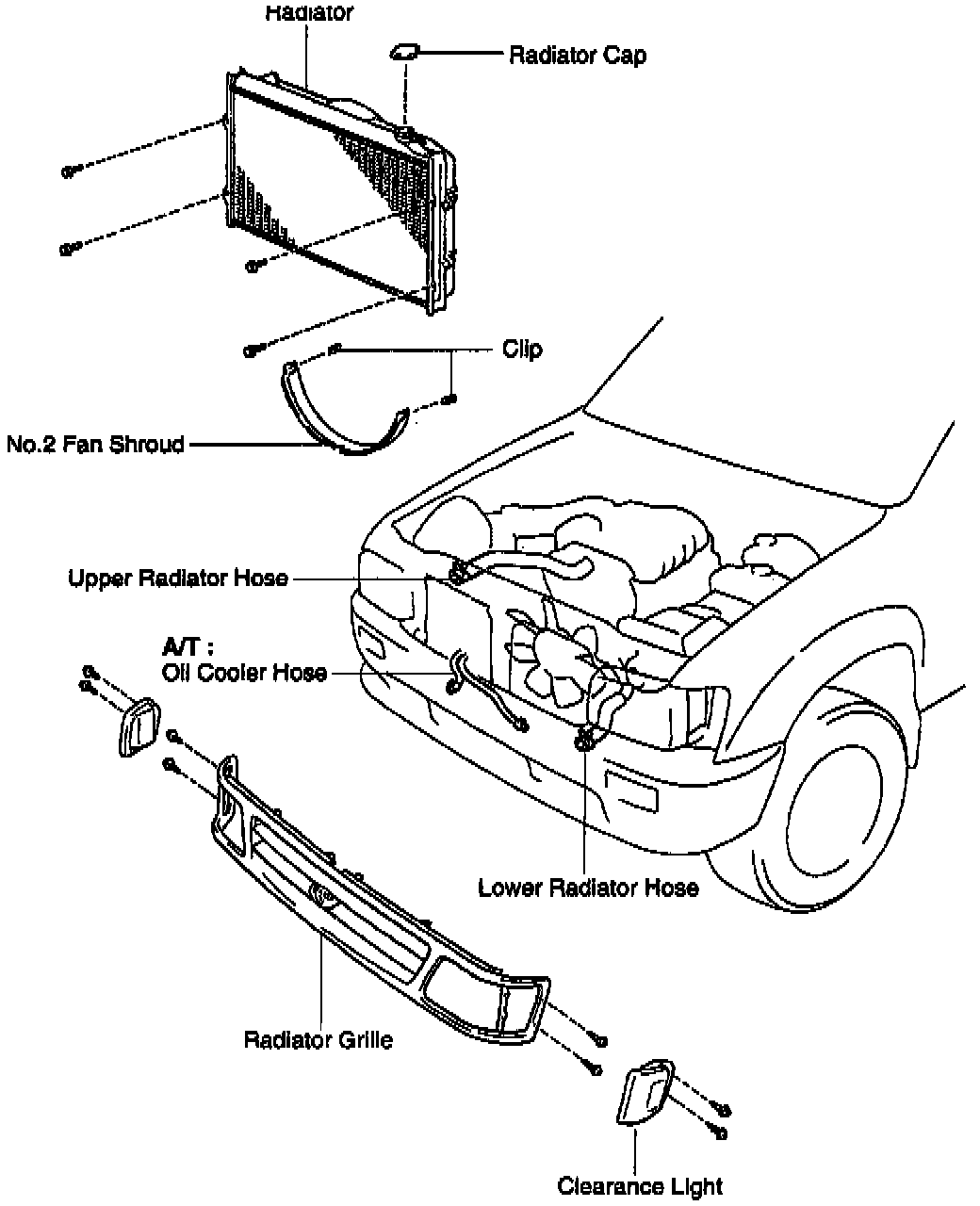 Radiator

Radiator Cap

Clip

No.2 Fan Shroud

Upper Radiator Hose

A/T :
Oil Cooler Hose

Lower Radiator Hose

Radiator Grille

Clearance Light