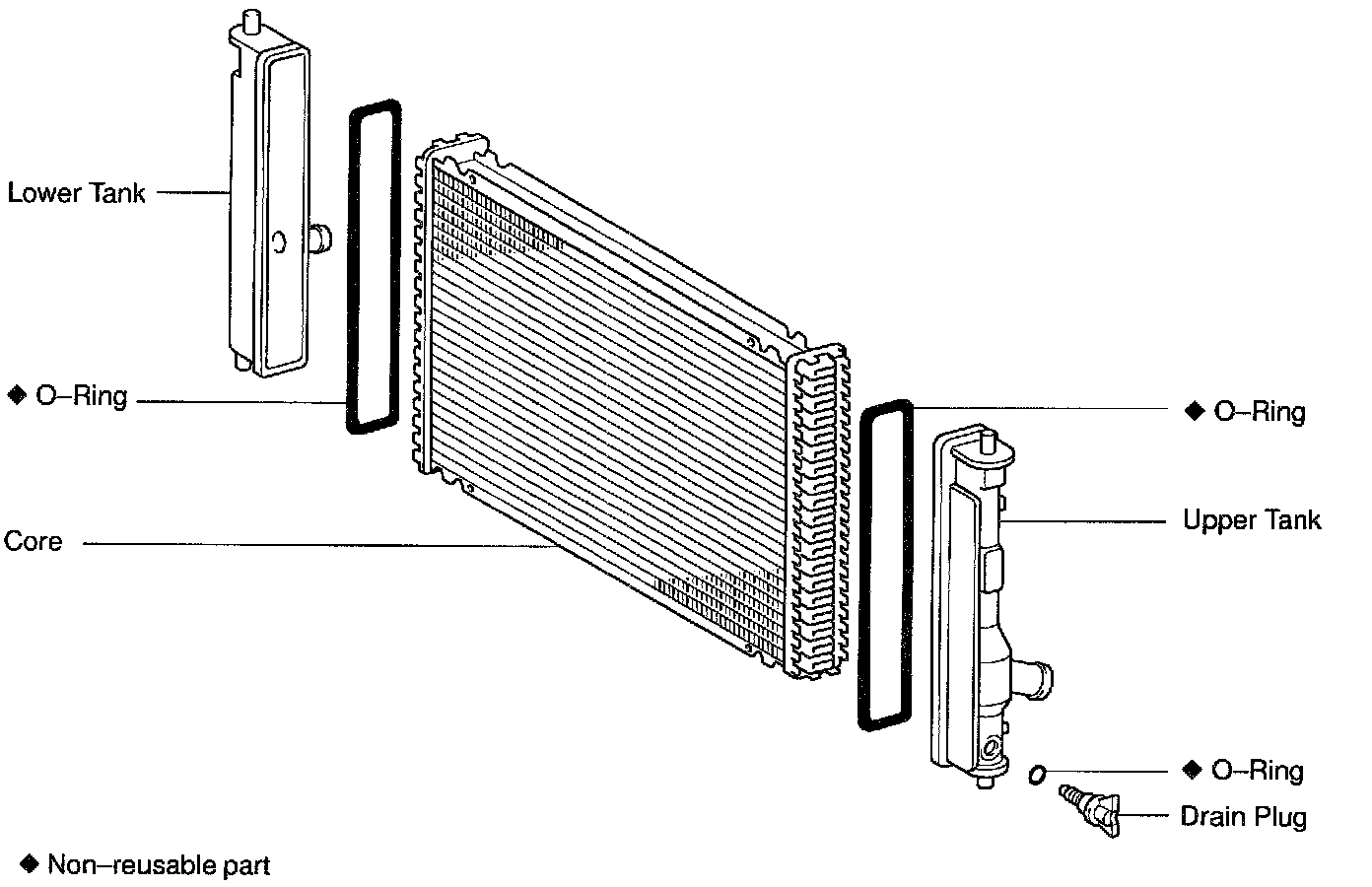 Lower Tank

◆ O–Ring

Core

◆ O–Ring

Upper Tank

◆ O–Ring

Drain Plug

◆ Non–reusable part