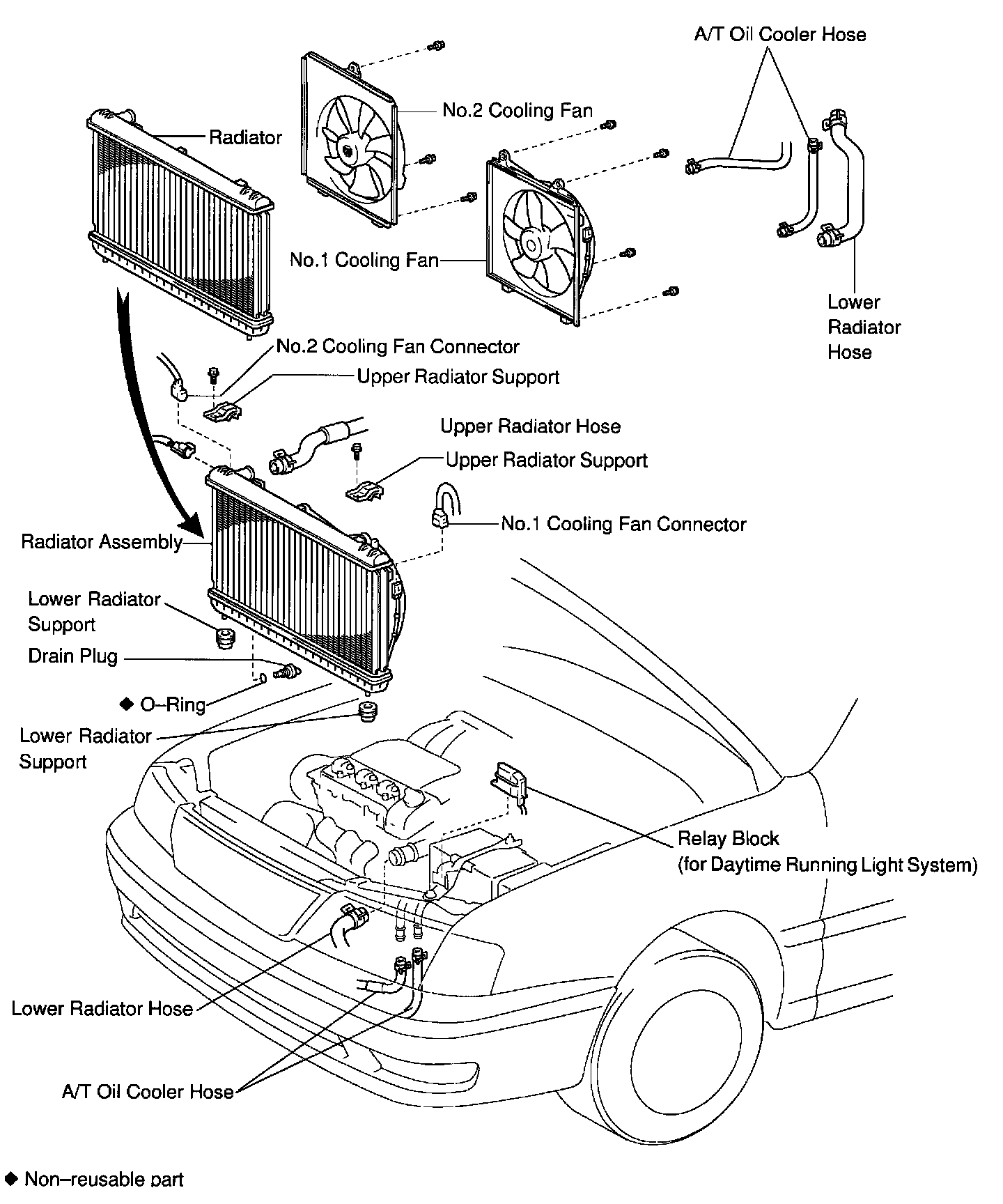 A/T Oil Cooler Hose

No.2 Cooling Fan

Radiator

No.1 Cooling Fan

Lower Radiator Hose

No.2 Cooling Fan Connector

Upper Radiator Support

Upper Radiator Hose

Upper Radiator Support

No.1 Cooling Fan Connector

Radiator Assembly

Lower Radiator Support

Drain Plug

◆ O–Ring

Lower Radiator Support

Relay Block (for Daytime Running Light System)

Lower Radiator Hose

A/T Oil Cooler Hose

◆ Non–reusable part