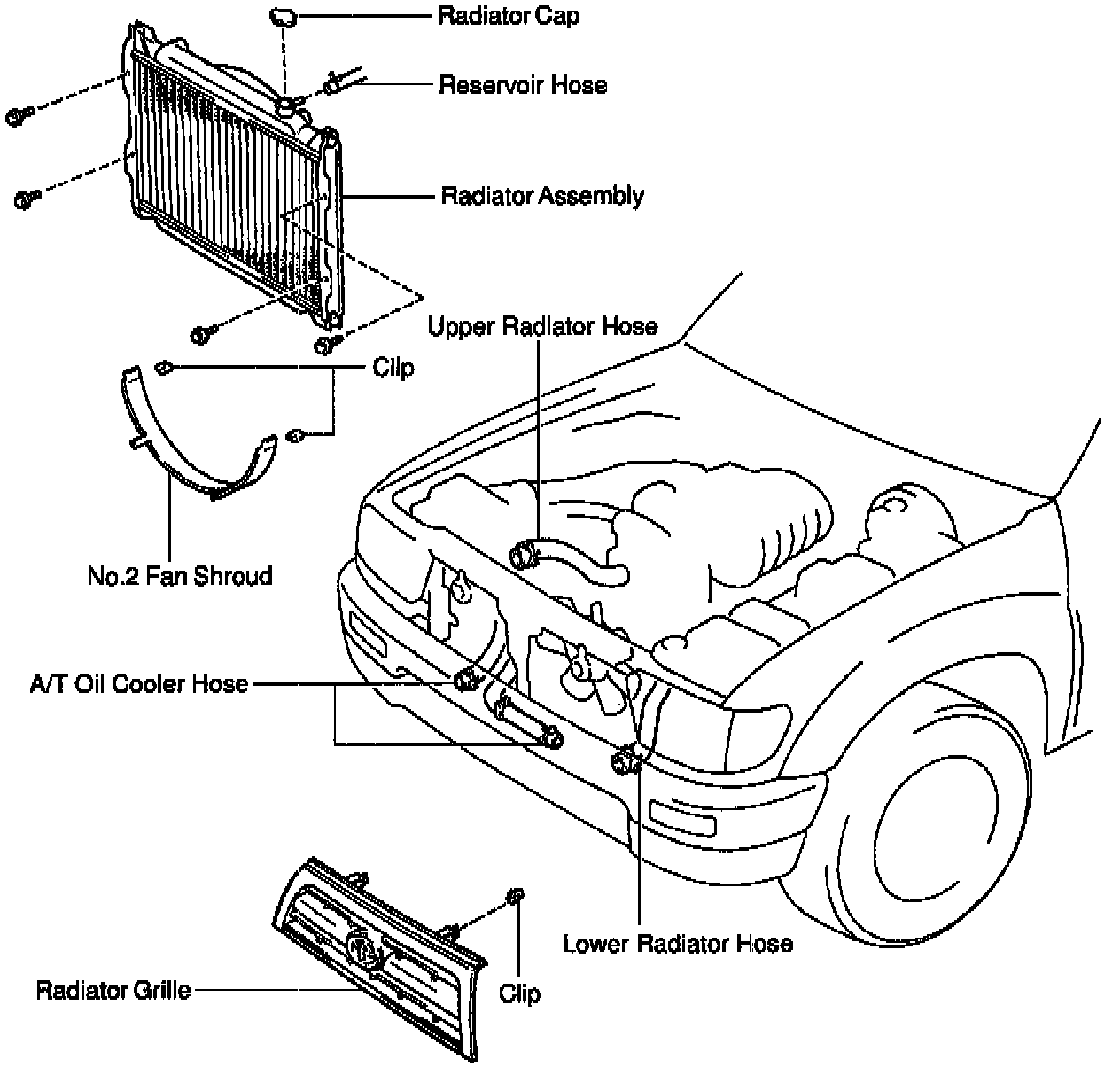 Radiator Cap

Reservoir Hose

Radiator Assembly

Upper Radiator Hose

Clip

No.2 Fan Shroud

A/T Oil Cooler Hose

Lower Radiator Hose

Radiator Grille

Clip