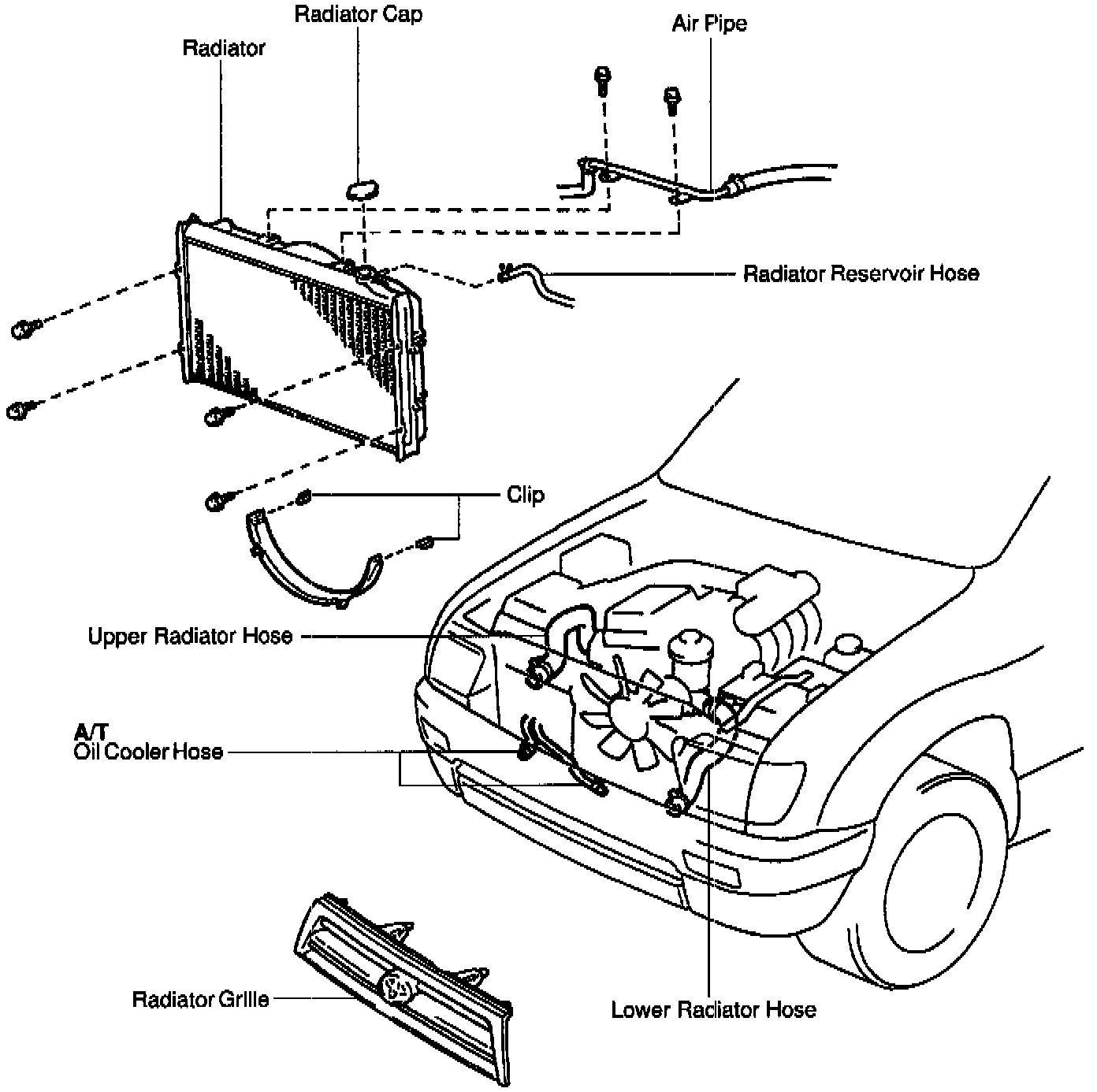 Radiator Cap

Air Pipe

Radiator

Radiator Reservoir Hose

Clip

Upper Radiator Hose

A/T
Oil Cooler Hose

Radiator Grille

Lower Radiator Hose