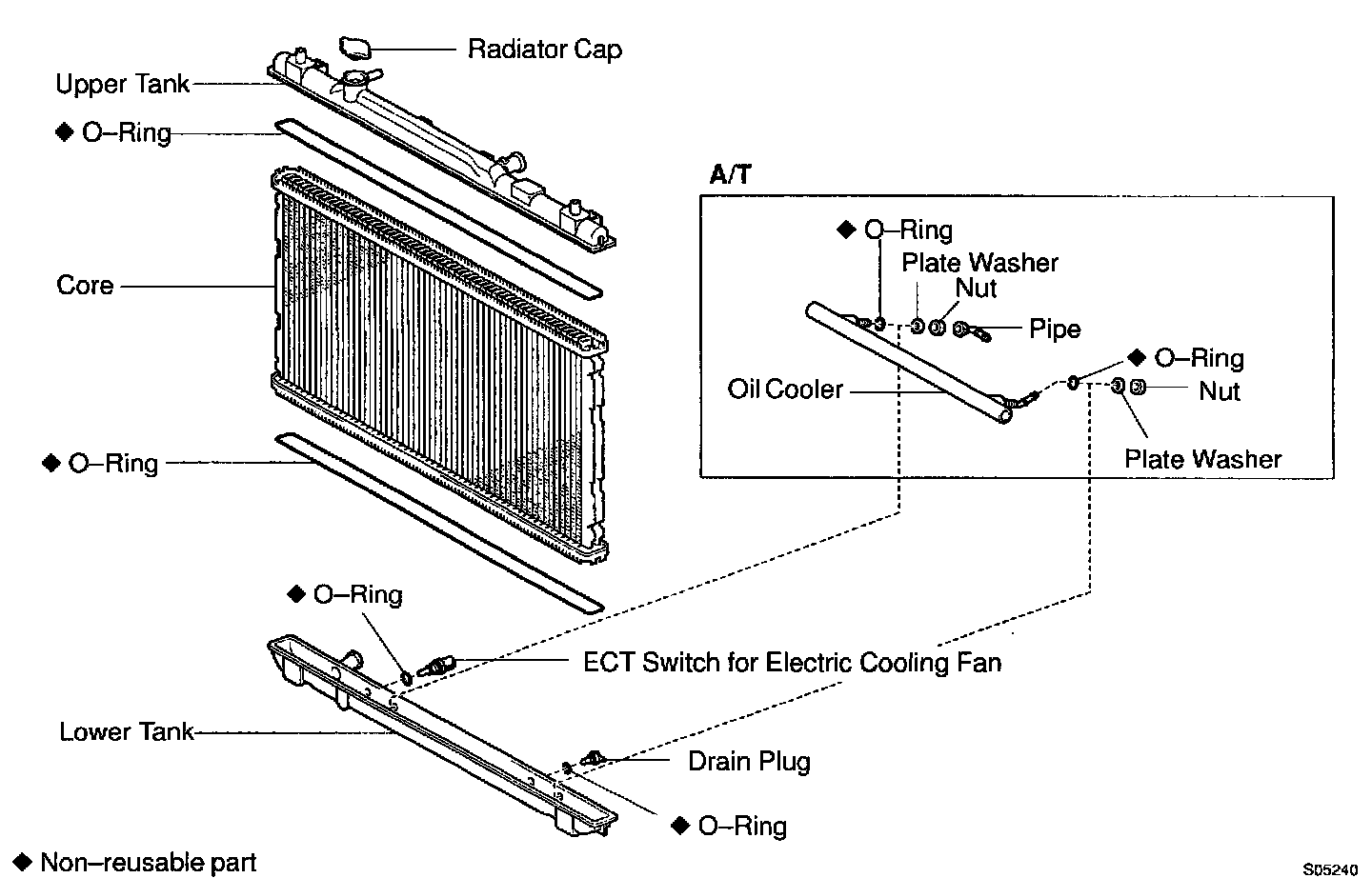 Radiator Cap
Upper Tank
◆ O–Ring
Core
◆ O–Ring
A/T
◆ O–Ring
Plate Washer
Nut
Pipe
◆ O–Ring
Oil Cooler
Nut
Plate Washer
◆ O–Ring
ECT Switch for Electric Cooling Fan
Lower Tank
Drain Plug
◆ O–Ring
◆ Non–reusable part
S05240