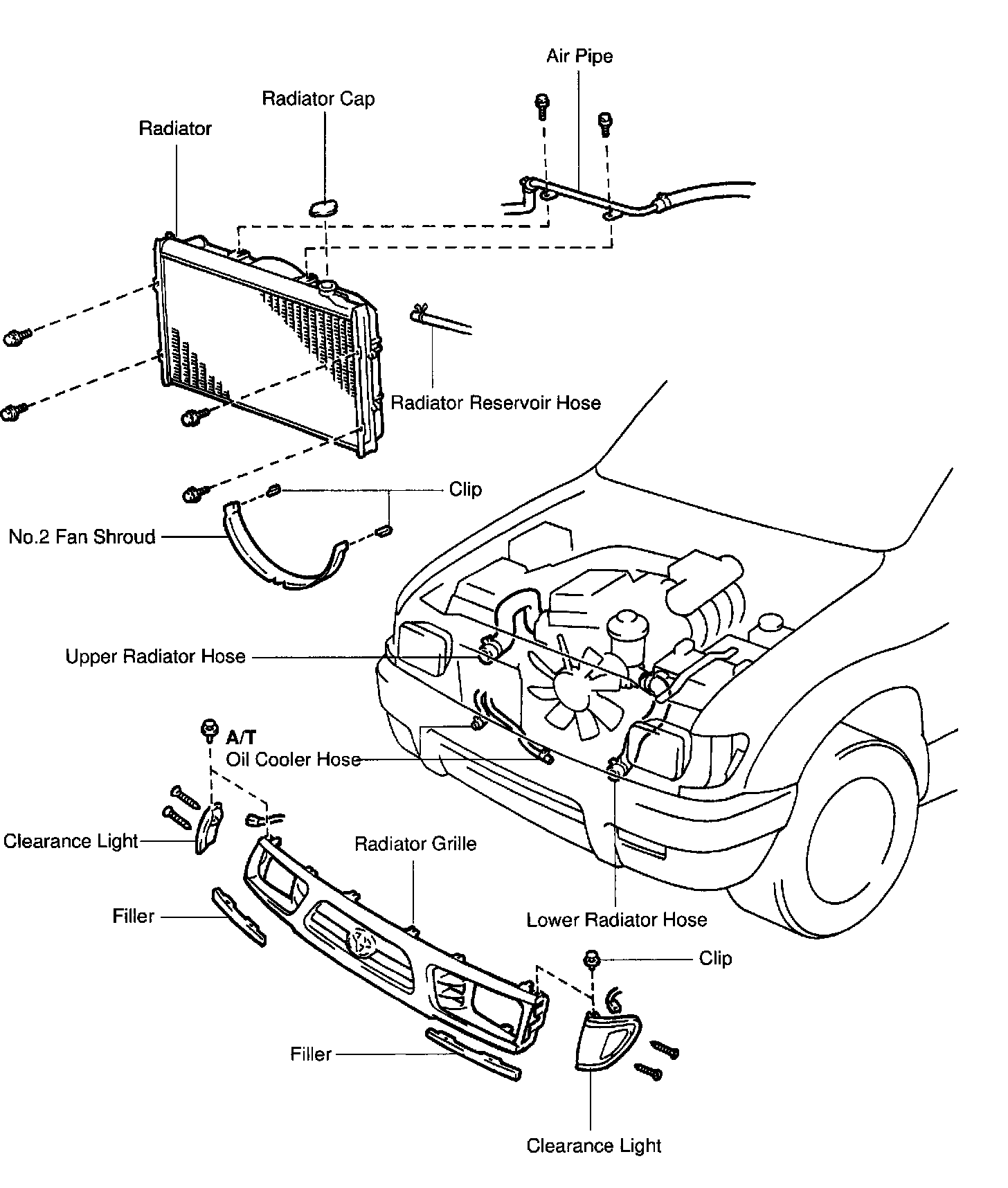 Air Pipe

Radiator Cap

Radiator

Radiator Reservoir Hose

Clip

No.2 Fan Shroud

Upper Radiator Hose

A/T
Oil Cooler Hose

Clearance Light

Radiator Grille

Filler

Lower Radiator Hose

Clip

Filler

Clearance Light