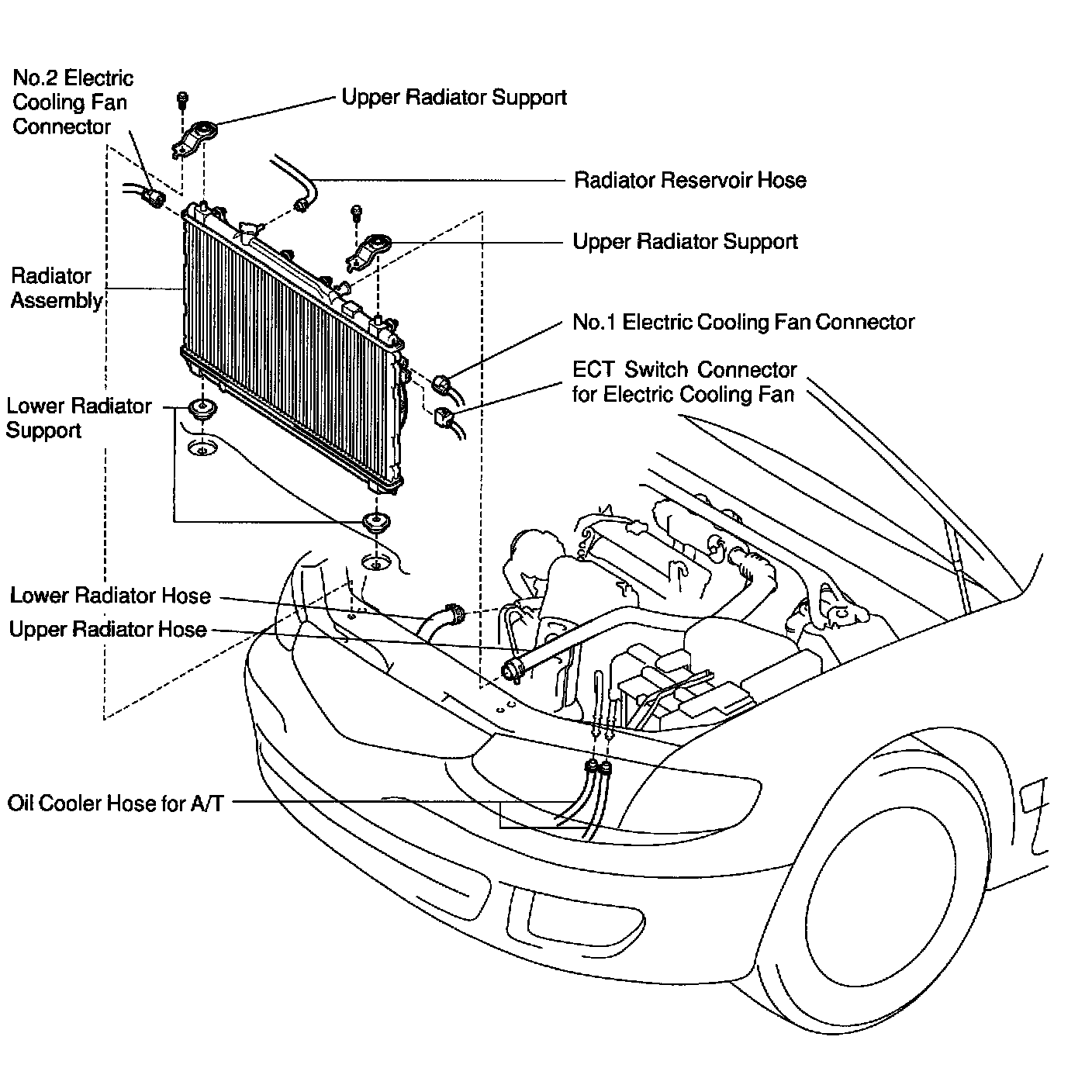 No.2 Electric Cooling Fan Connector

Upper Radiator Support

Radiator Reservoir Hose

Upper Radiator Support

Radiator Assembly

No.1 Electric Cooling Fan Connector

ECT Switch Connector for Electric Cooling Fan

Lower Radiator Support

Lower Radiator Hose

Upper Radiator Hose

Oil Cooler Hose for A/T