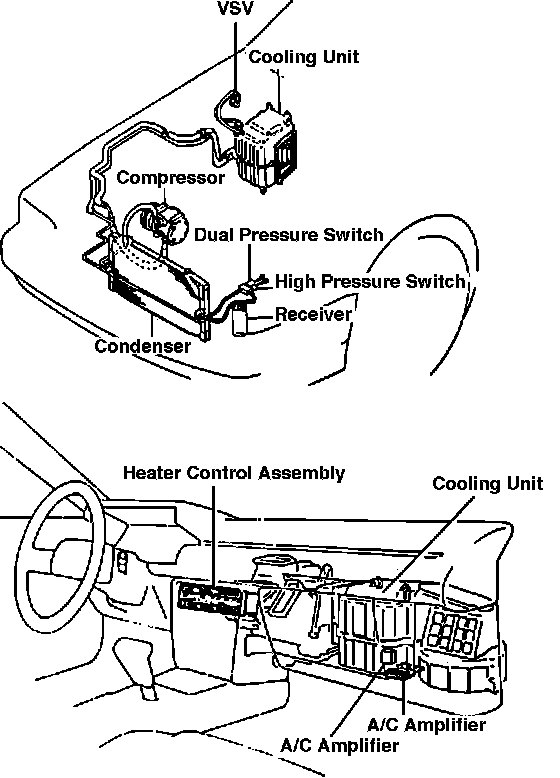 VSV
Cooling Unit
Compressor
Dual Pressure Switch
High Pressure Switch
Receiver
Condenser

Heater Control Assembly
Cooling Unit
A/C Amplifier
A/C Amplifier