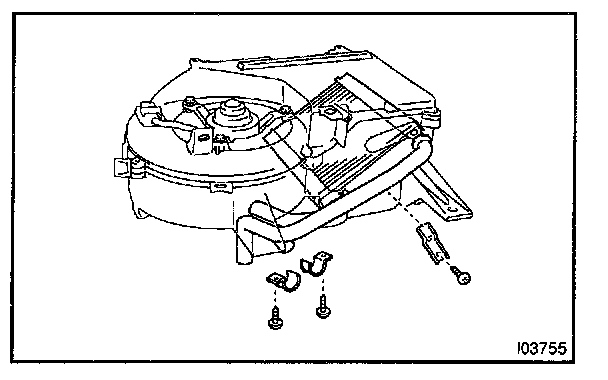 I03755