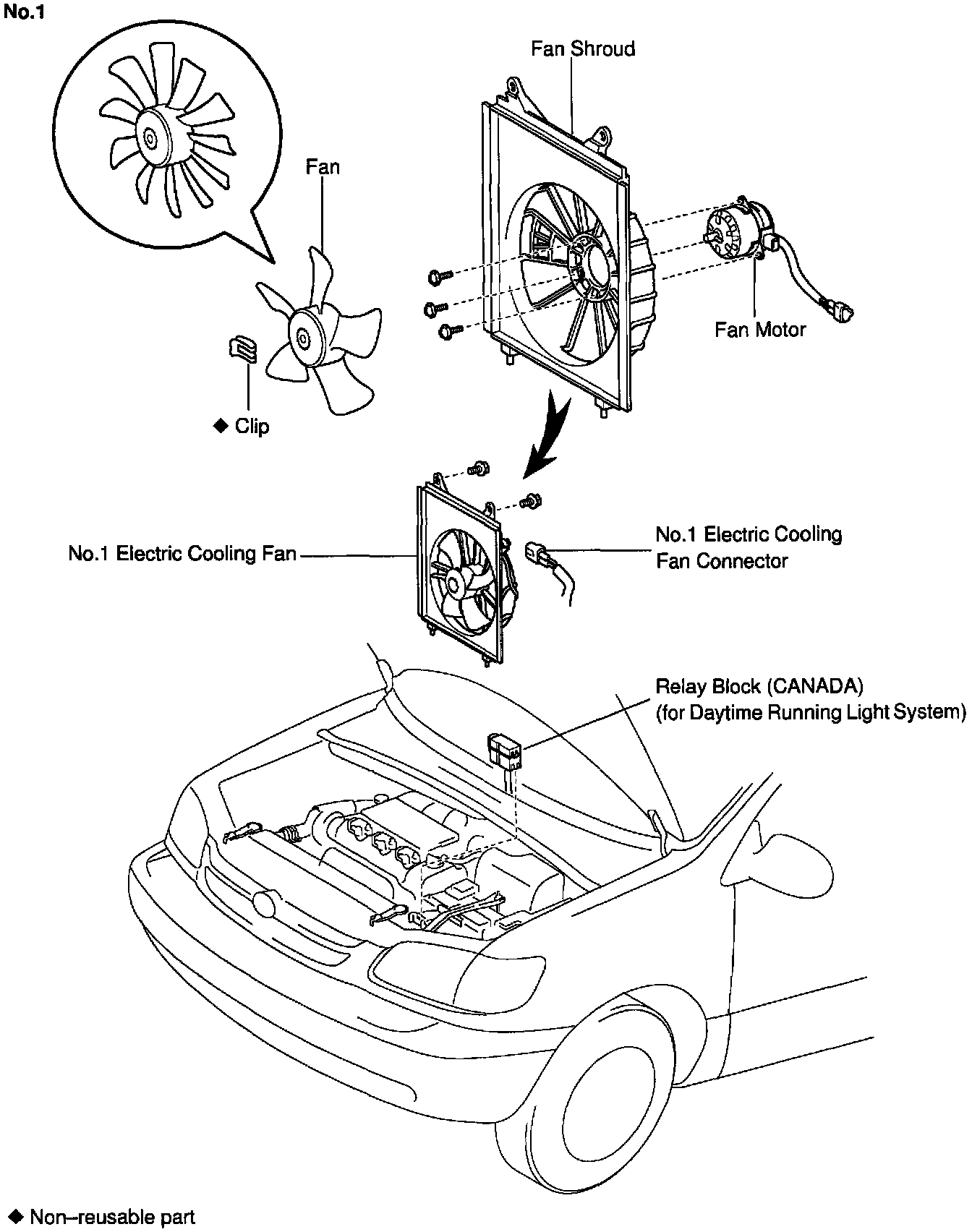 No.1

Fan Shroud

Fan

Fan Motor

◆ Clip

No.1 Electric Cooling Fan

No.1 Electric Cooling Fan Connector

Relay Block (CANADA) (for Daytime Running Light System)

◆ Non–reusable part