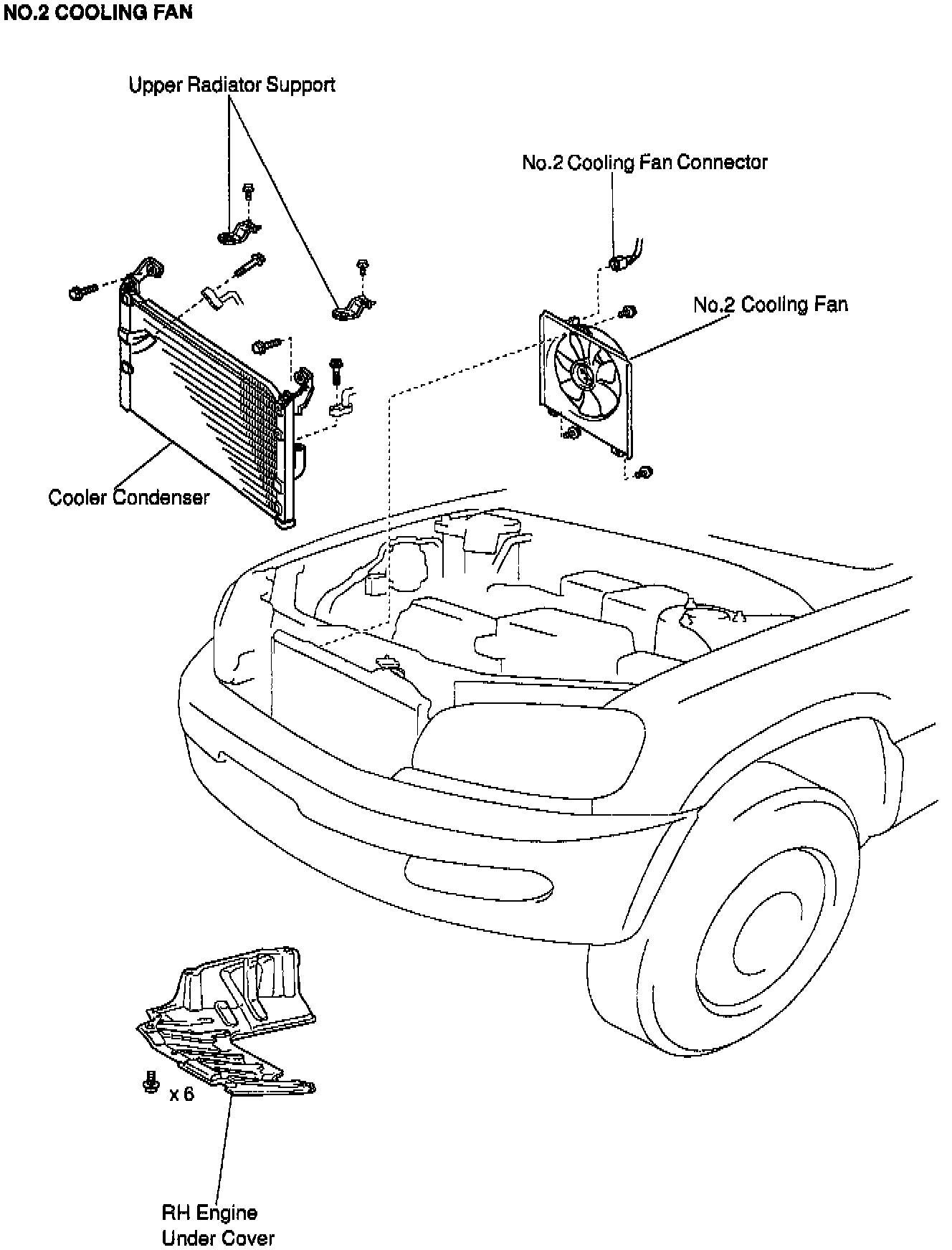 NO.2 COOLING FAN

Upper Radiator Support

No.2 Cooling Fan Connector

No.2 Cooling Fan

Cooler Condenser

x 6

RH Engine
Under Cover