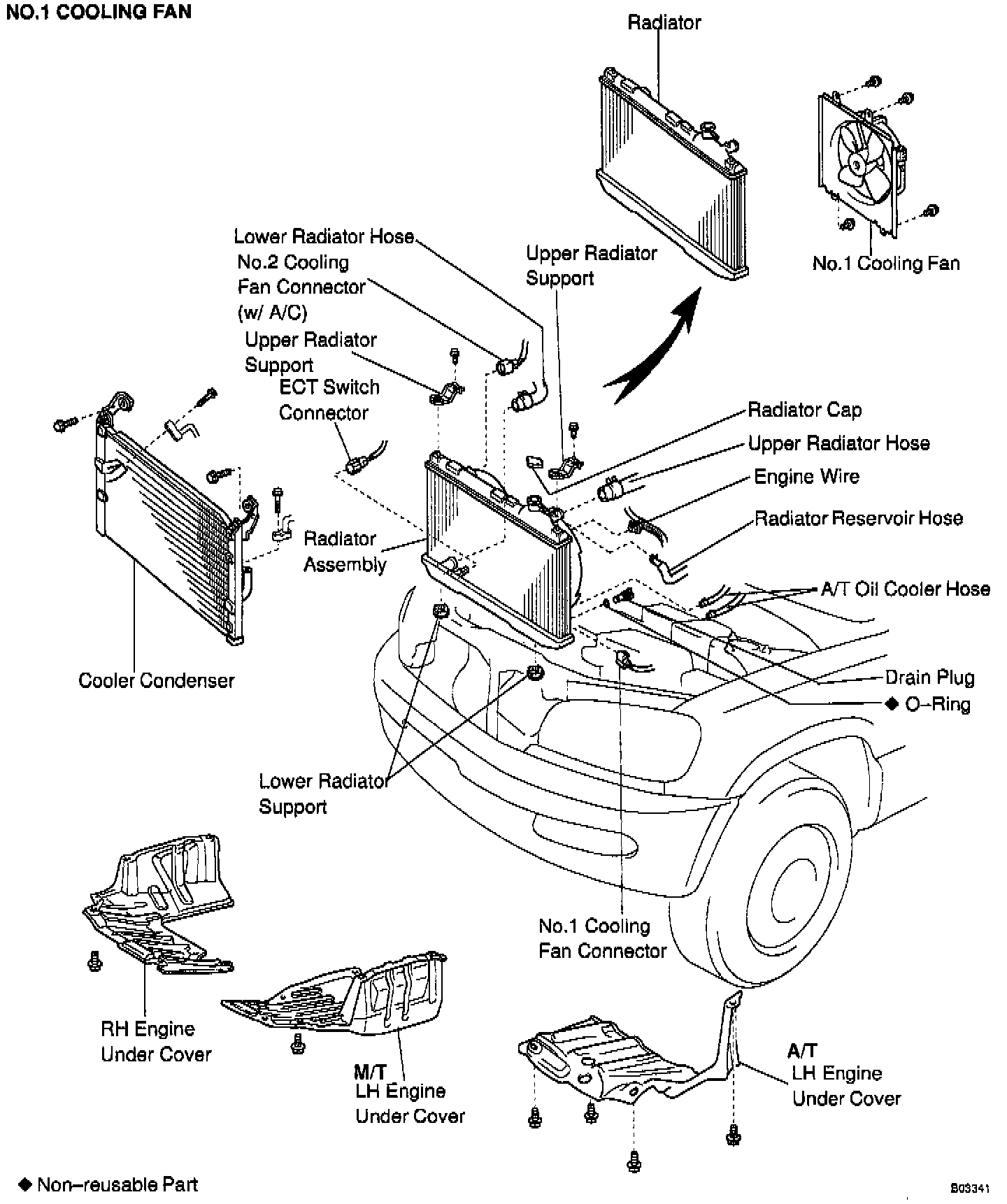 NO.1 COOLING FAN

Radiator

No.1 Cooling Fan

Lower Radiator Hose

No.2 Cooling Fan Connector (w/ A/C)

Upper Radiator Support

Upper Radiator Support

ECT Switch Connector

Radiator Cap

Upper Radiator Hose

Engine Wire

Radiator Reservoir Hose

Radiator Assembly

A/T Oil Cooler Hose

Cooler Condenser

Drain Plug

◆ O–Ring

Lower Radiator Support

No.1 Cooling Fan Connector

RH Engine Under Cover

M/T LH Engine Under Cover

A/T LH Engine Under Cover

◆ Non–reusable Part

B03341