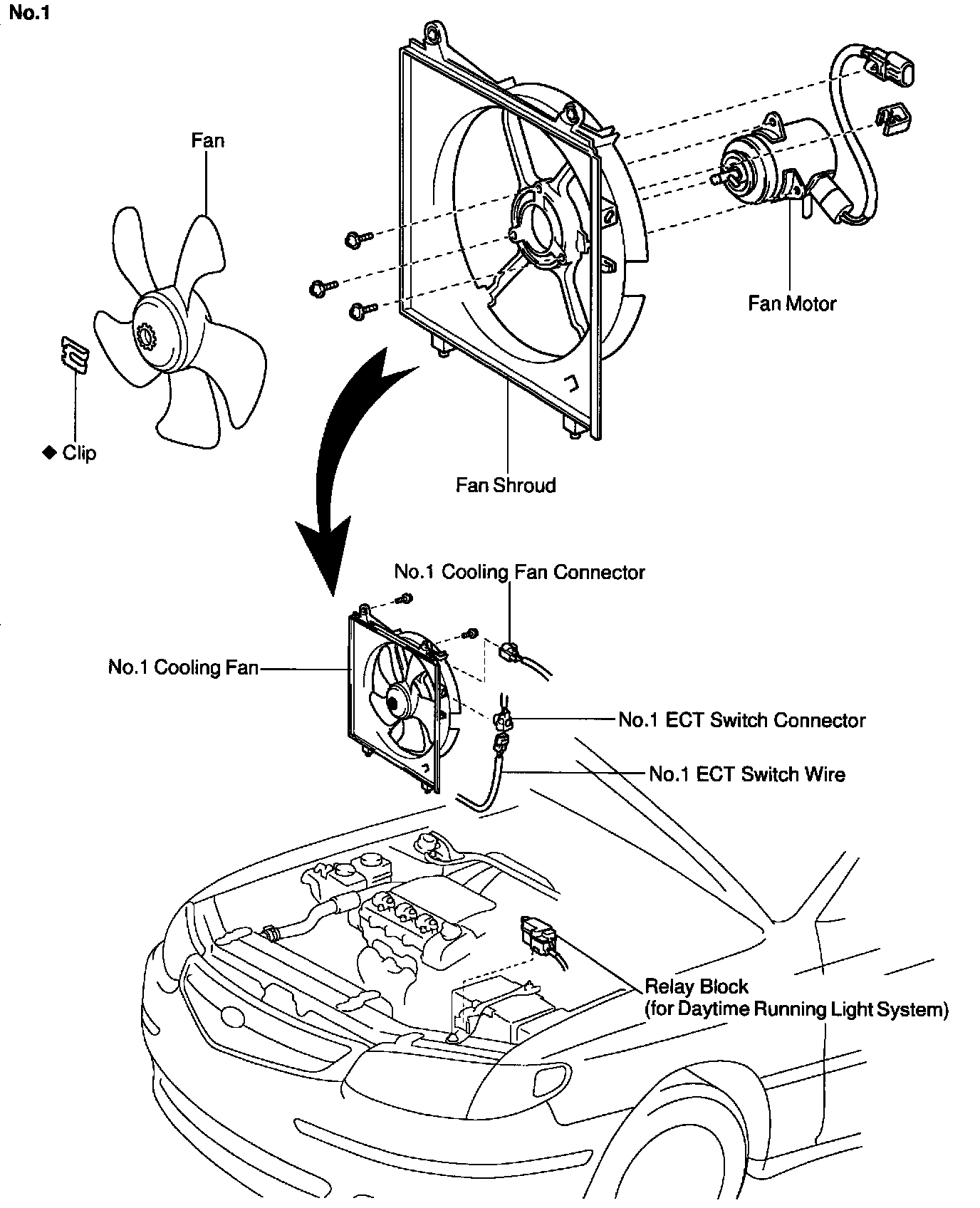 No.1

Fan

Fan Motor

◆ Clip

Fan Shroud

No.1 Cooling Fan Connector

No.1 Cooling Fan

No.1 ECT Switch Connector

No.1 ECT Switch Wire

Relay Block
(for Daytime Running Light System)