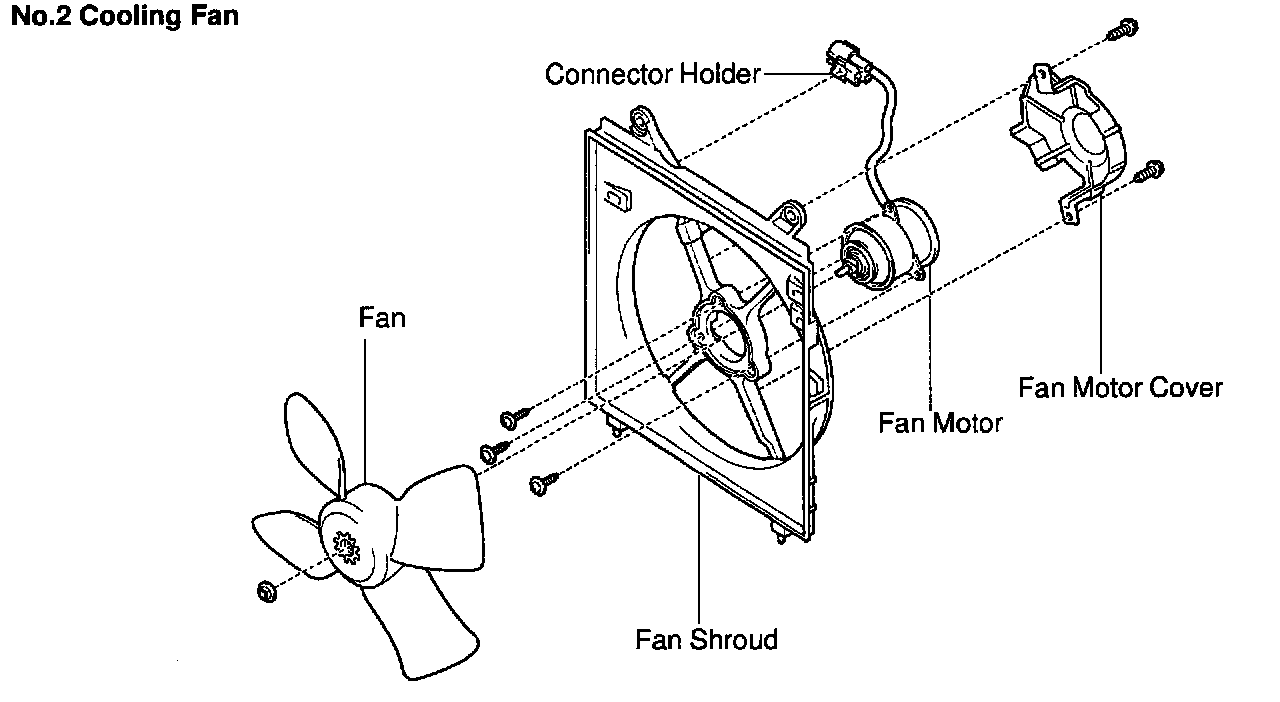 No.2 Cooling Fan

Connector Holder

Fan

Fan Motor Cover

Fan Motor

Fan Shroud