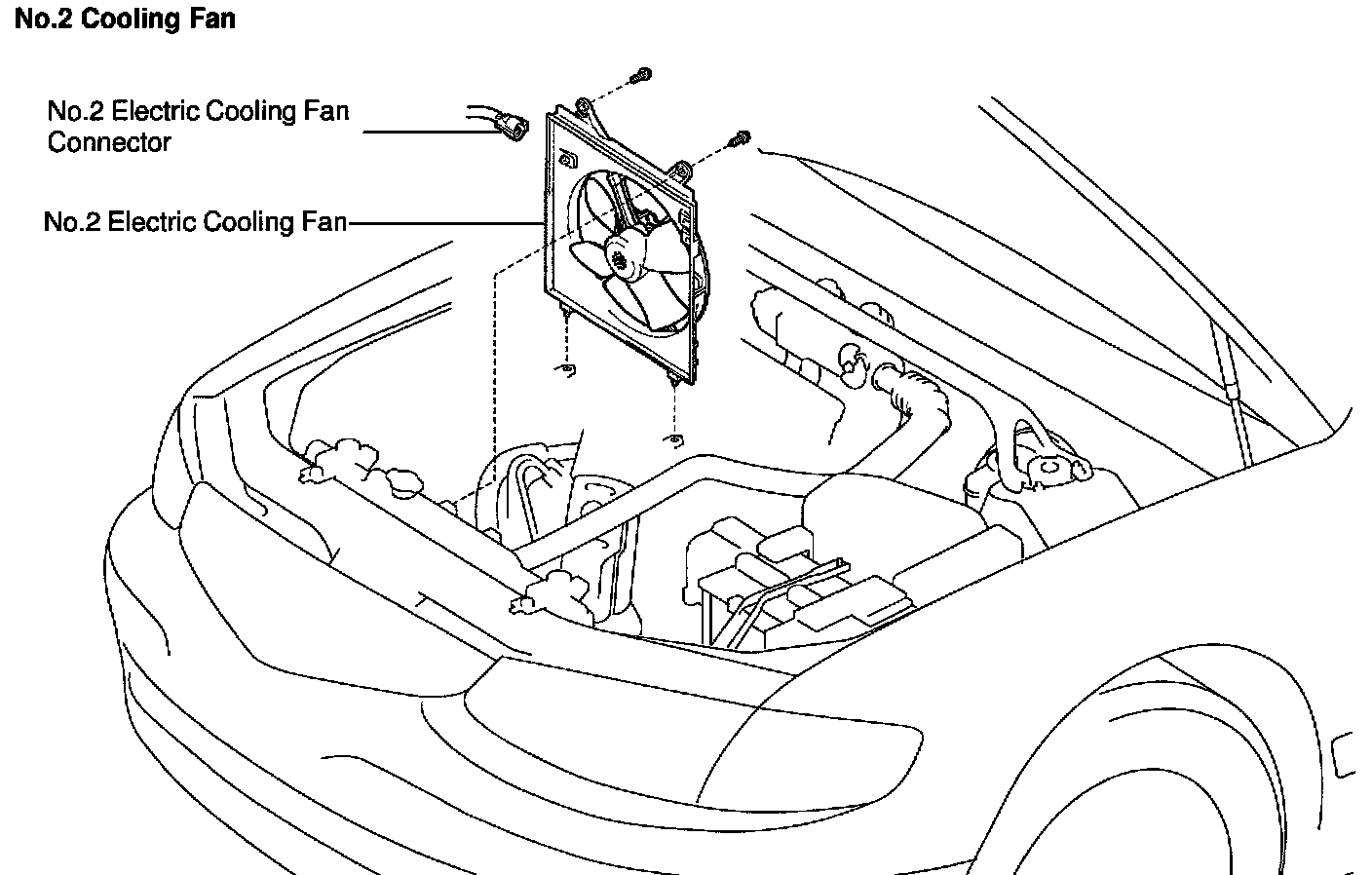 No.2 Cooling Fan

No.2 Electric Cooling Fan Connector

No.2 Electric Cooling Fan