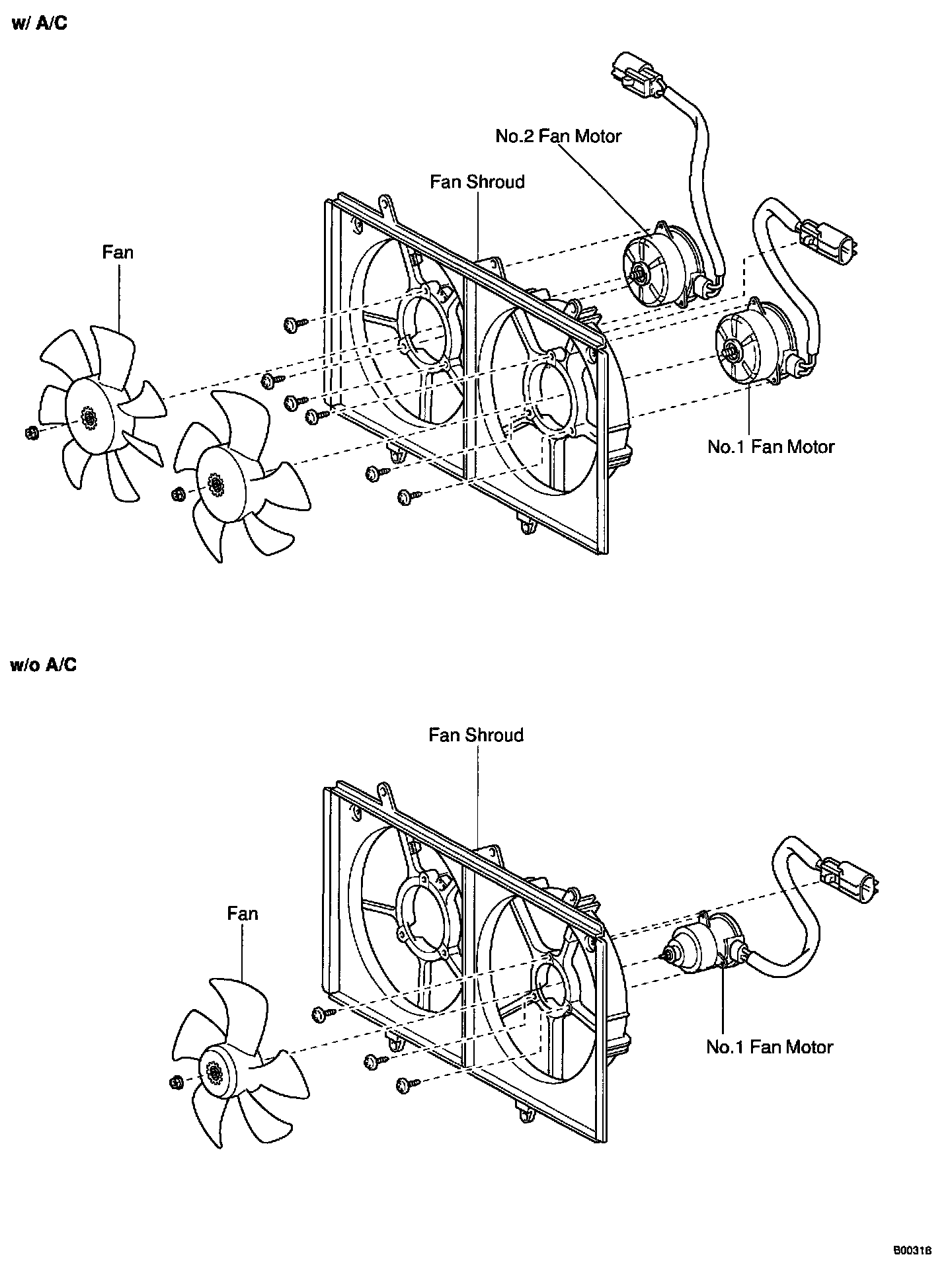 w/ A/C

No.2 Fan Motor

Fan Shroud

Fan

No.1 Fan Motor

w/o A/C

Fan Shroud

Fan

No.1 Fan Motor

B00318