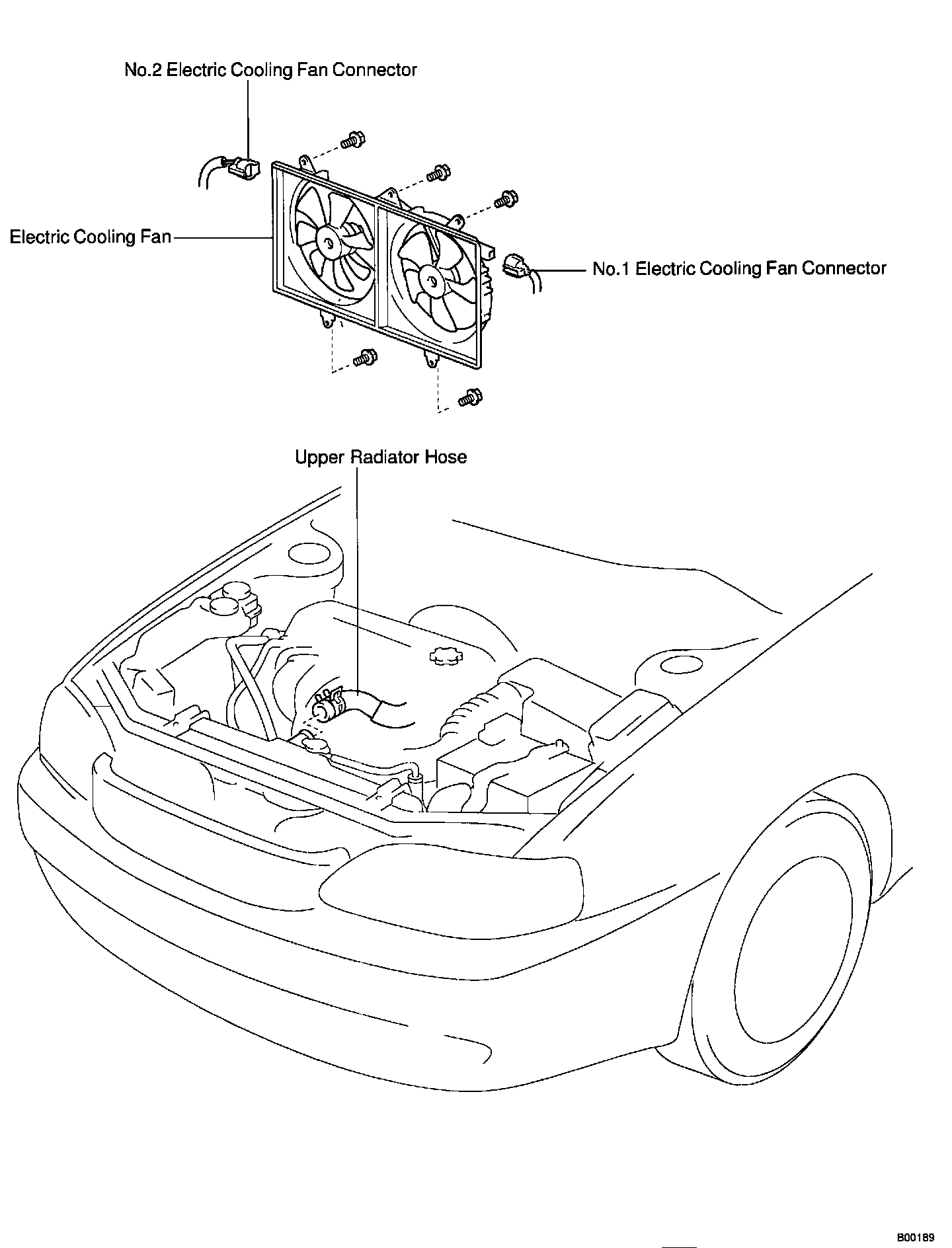 No.2 Electric Cooling Fan Connector

Electric Cooling Fan

No.1 Electric Cooling Fan Connector

Upper Radiator Hose

B00189