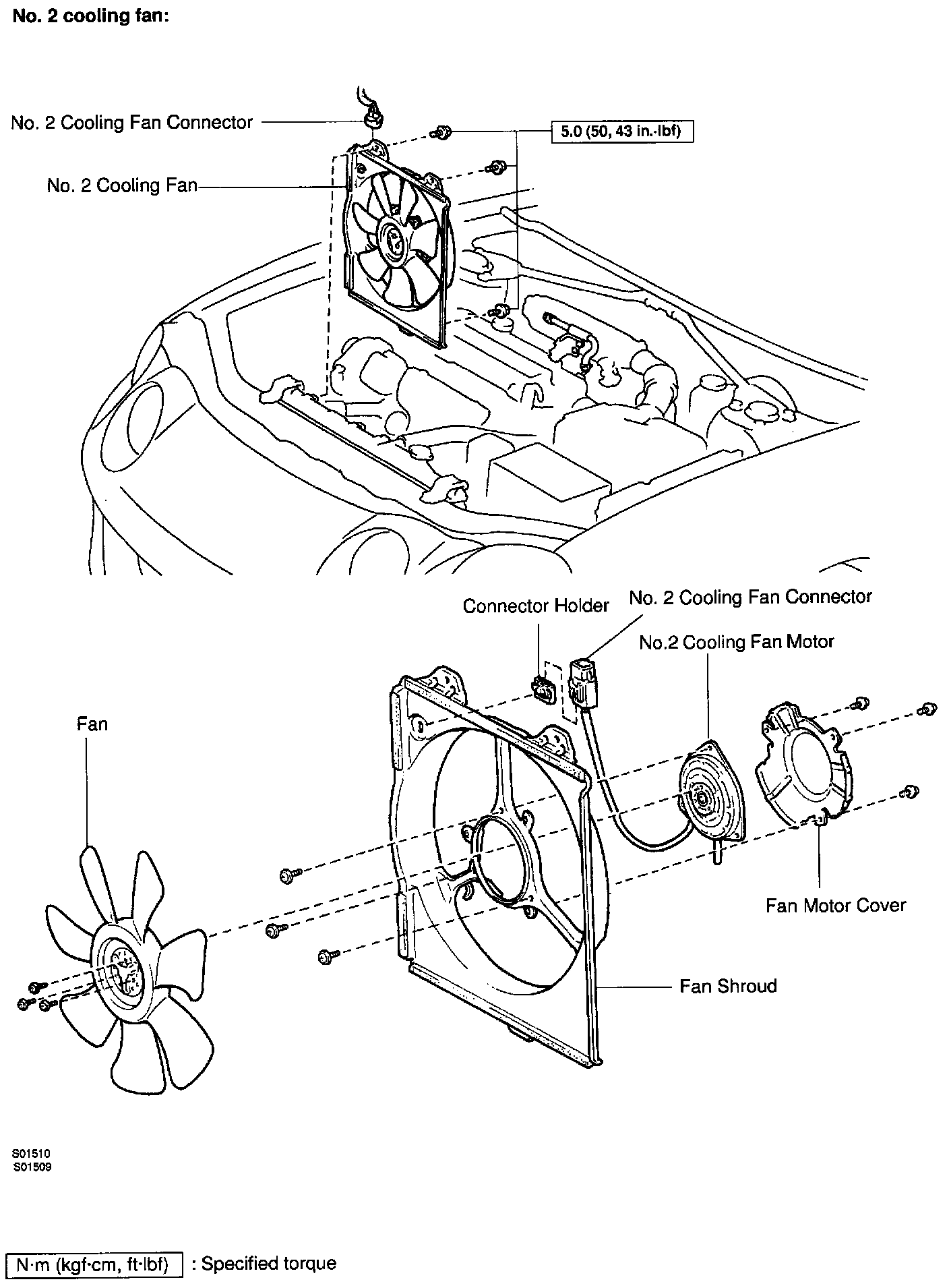 No. 2 cooling fan:

No. 2 Cooling Fan Connector

5.0 (50, 43 in.·lbf)

No. 2 Cooling Fan

Connector Holder

No. 2 Cooling Fan Connector

No.2 Cooling Fan Motor

Fan

Fan Motor Cover

Fan Shroud

S01510
S01509

N·m (kgf·cm, ft·lbf) : Specified torque