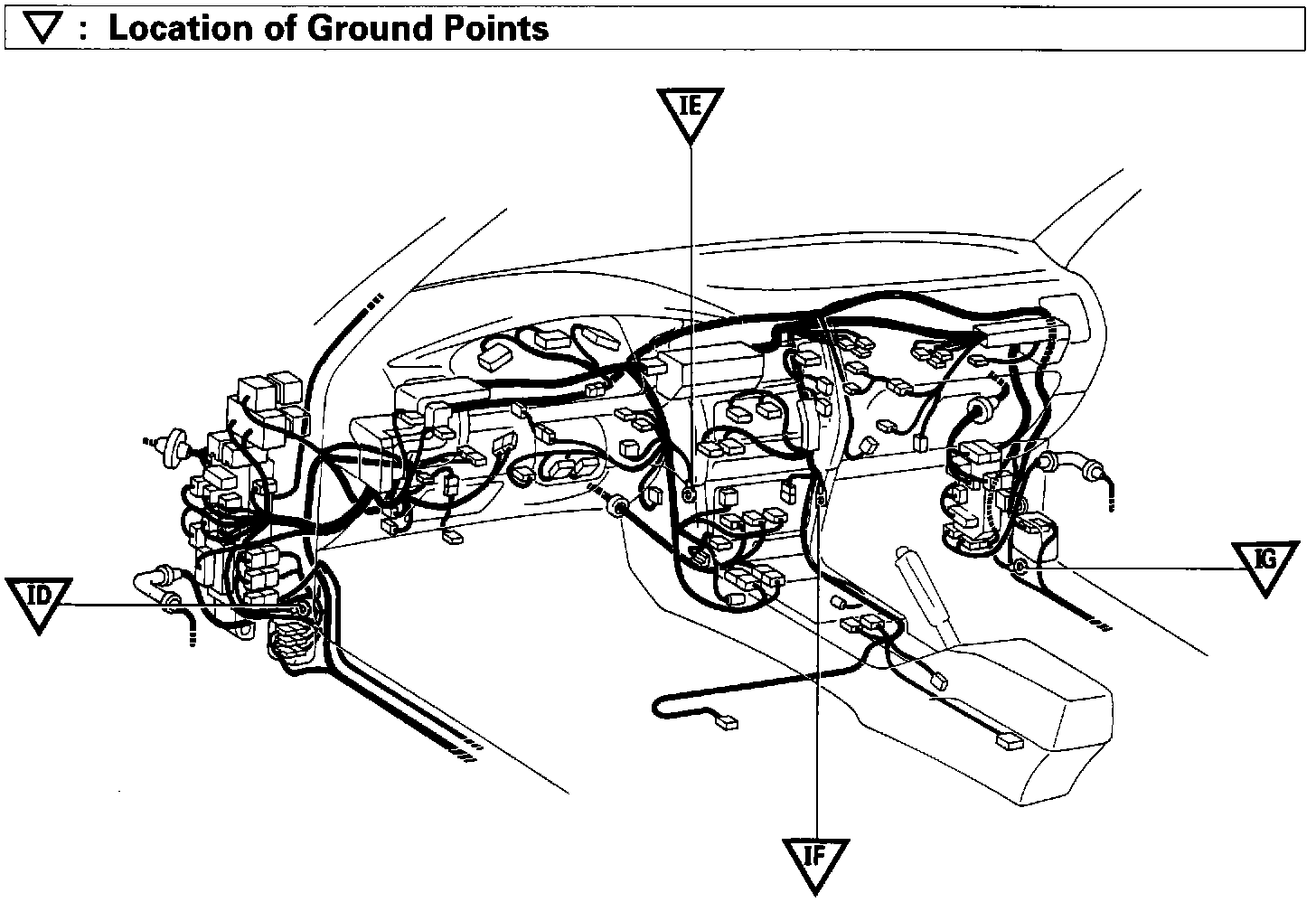 ▽ : Location of Ground Points

IE

ID

IG

IF