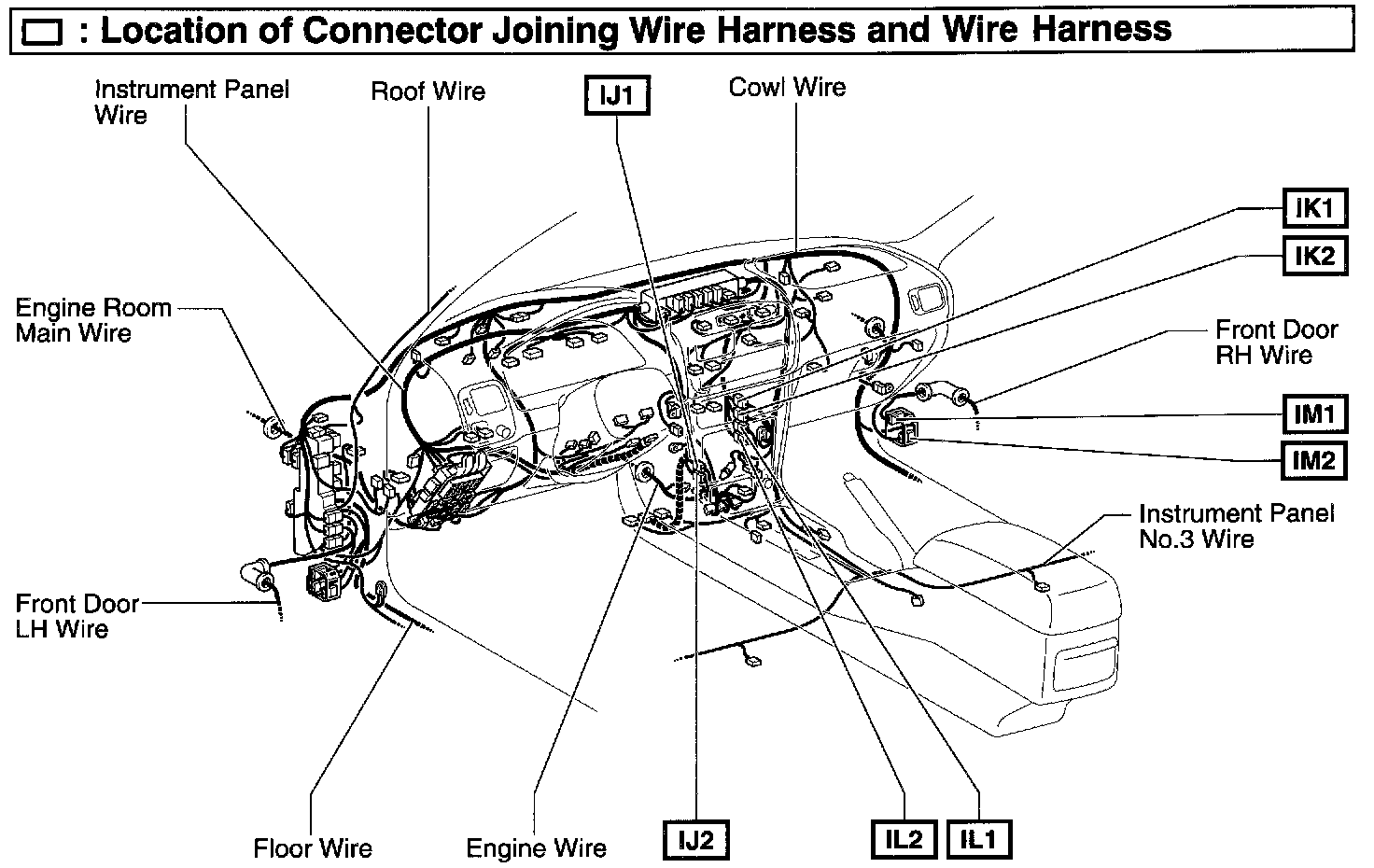 : Location of Connector Joining Wire Harness and Wire Harness

Instrument Panel Wire

Roof Wire

IJ1

Cowl Wire

IK1

IK2

Engine Room Main Wire

Front Door RH Wire

IM1

IM2

Instrument Panel No.3 Wire

Front Door LH Wire

Floor Wire

Engine Wire

IJ2

IL2

IL1