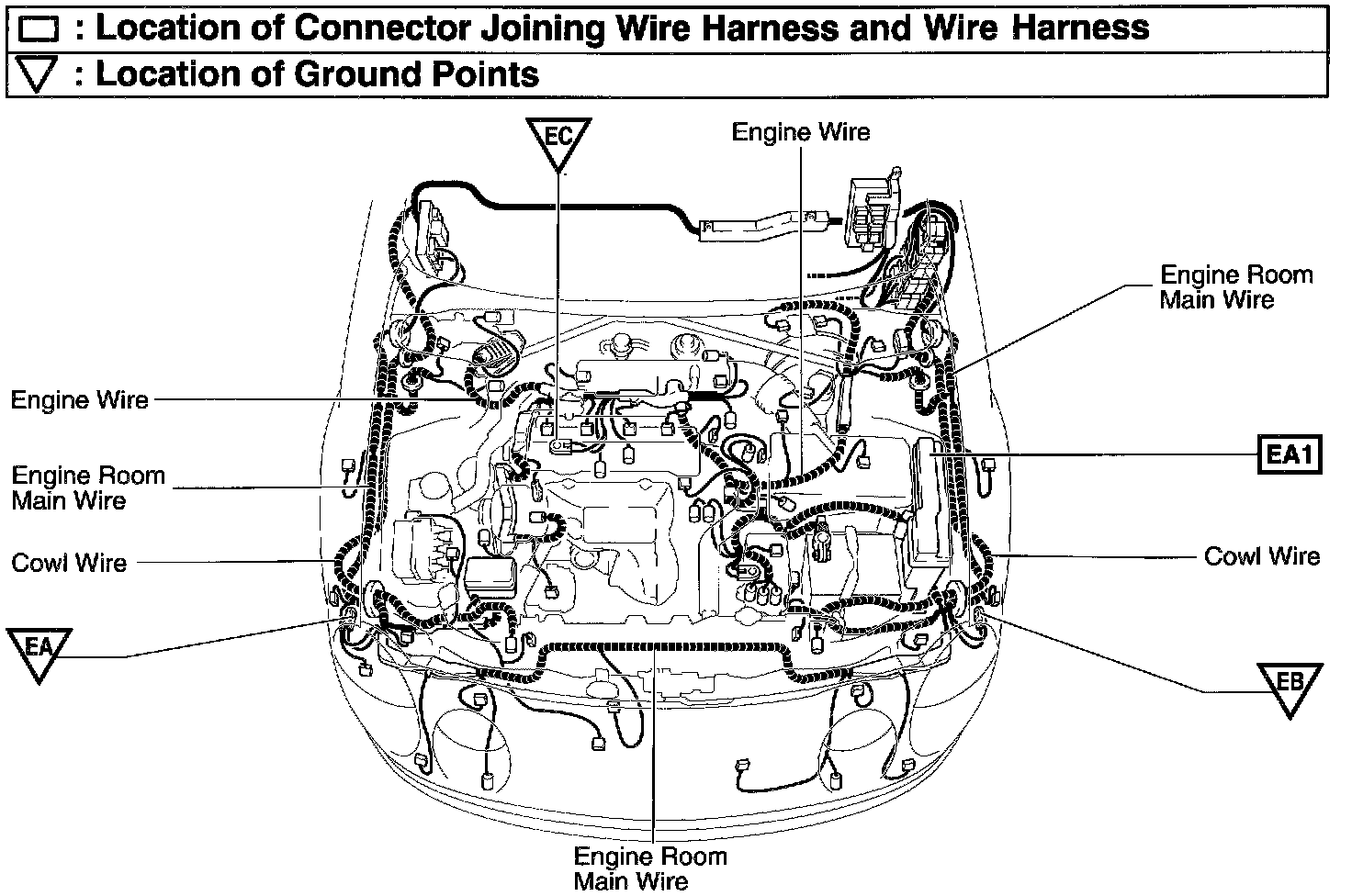 : Location of Connector Joining Wire Harness and Wire Harness
: Location of Ground Points

EC
Engine Wire
Engine Room Main Wire
Engine Wire
Engine Room Main Wire
EA1
Cowl Wire
Cowl Wire
EA
EB
Engine Room Main Wire