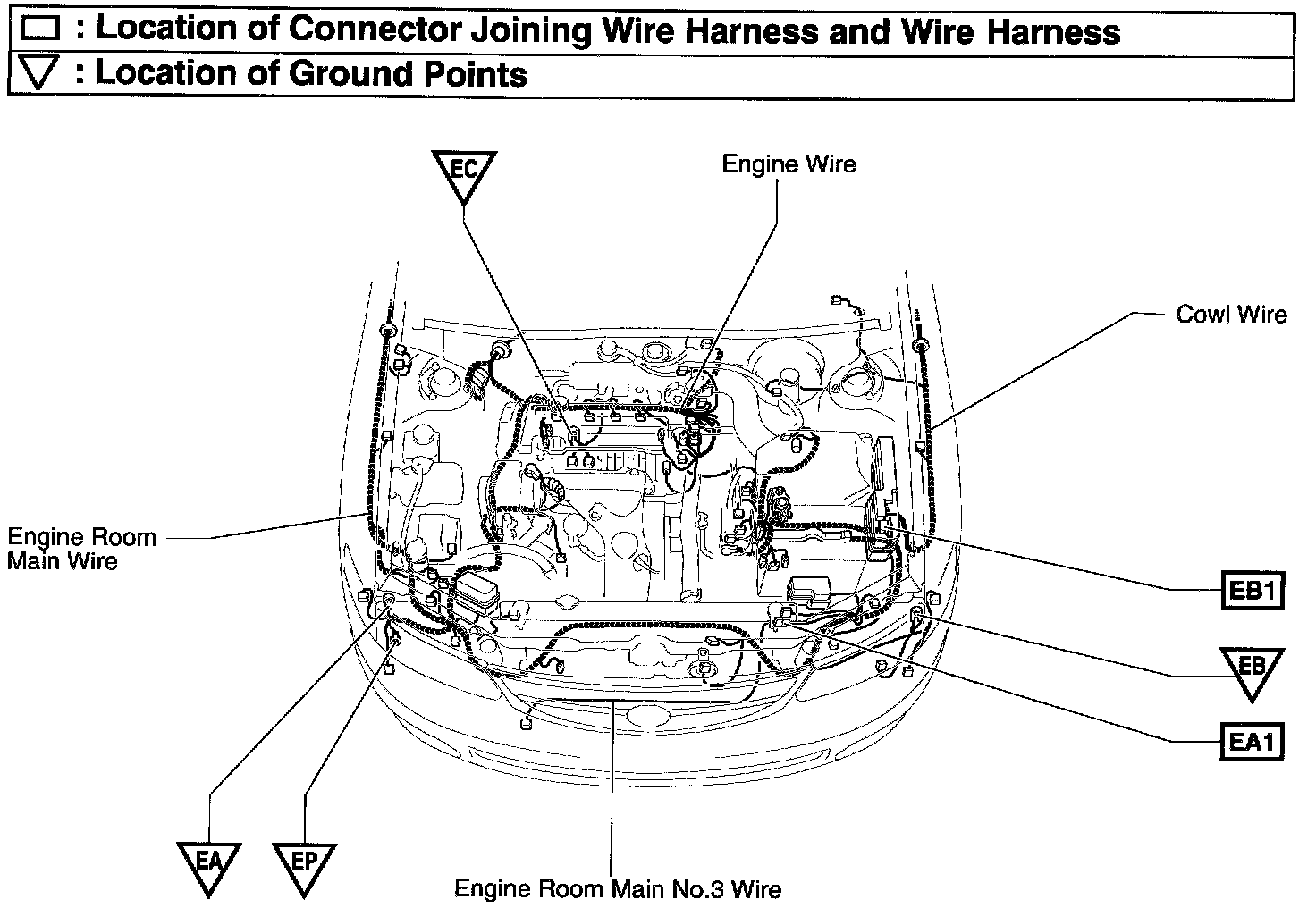 : Location of Connector Joining Wire Harness and Wire Harness
: Location of Ground Points

EC

Engine Wire

Cowl Wire

Engine Room Main Wire

EB1

EB

EA1

EA

EP

Engine Room Main No.3 Wire