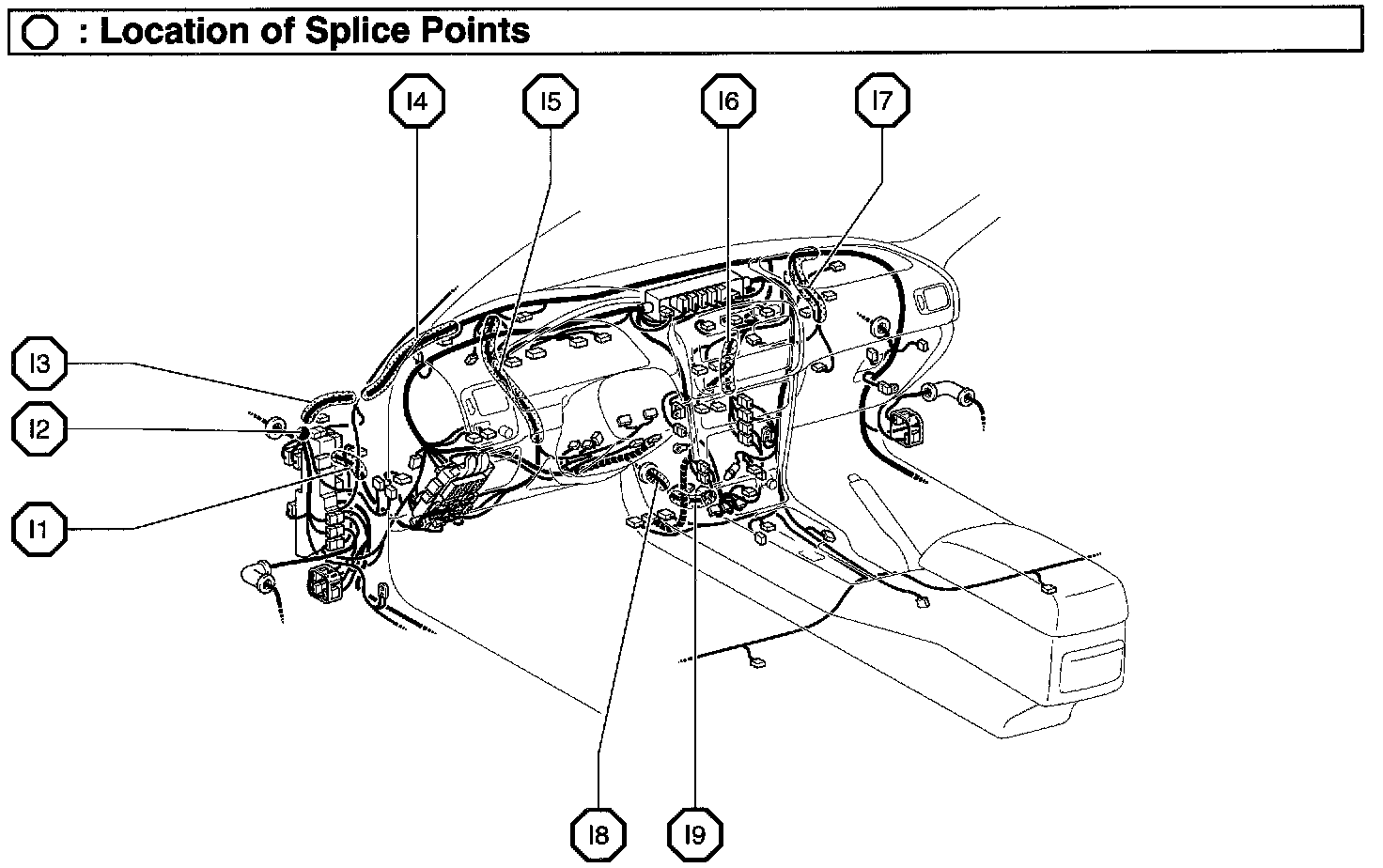 : Location of Splice Points

I4

I5

I6

I7

I3

I2

I1

I8

I9