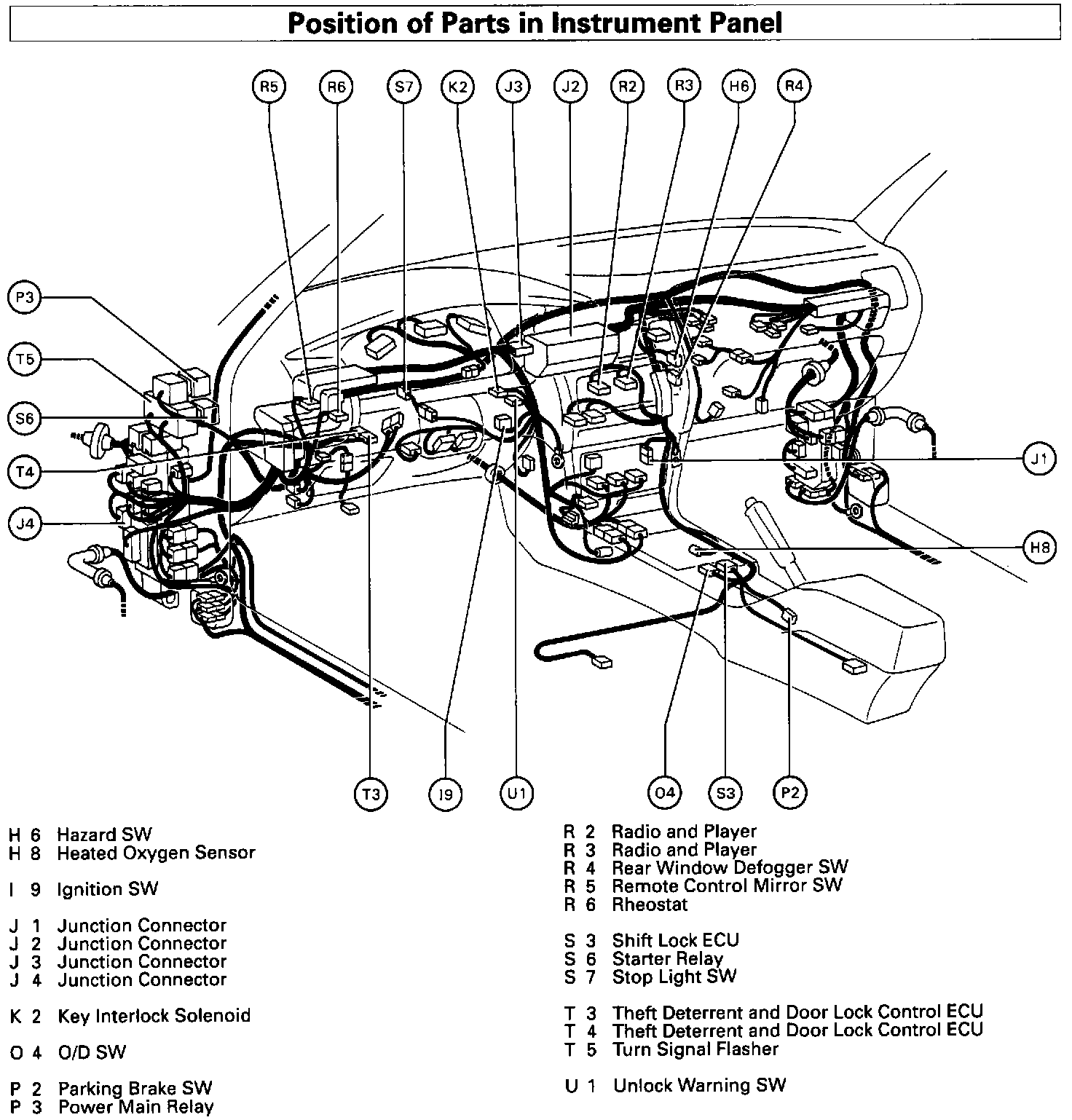 Position of Parts in Instrument Panel

R5 R6 S7 K2 J3 J2 R2 R3 H6 R4

P3

T5

S6

T4

J4

J1

H8

T3 I9 U1 O4 S3 P2

H 6 Hazard SW
H 8 Heated Oxygen Sensor

I 9 Ignition SW

J 1 Junction Connector
J 2 Junction Connector
J 3 Junction Connector
J 4 Junction Connector

K 2 Key Interlock Solenoid

O 4 O/D SW

P 2 Parking Brake SW
P 3 Power Main Relay

R 2 Radio and Player
R 3 Radio and Player
R 4 Rear Window Defogger SW
R 5 Remote Control Mirror SW
R 6 Rheostat

S 3 Shift Lock ECU
S 6 Starter Relay
S 7 Stop Light SW

T 3 Theft Deterrent and Door Lock Control ECU
T 4 Theft Deterrent and Door Lock Control ECU
T 5 Turn Signal Flasher

U 1 Unlock Warning SW