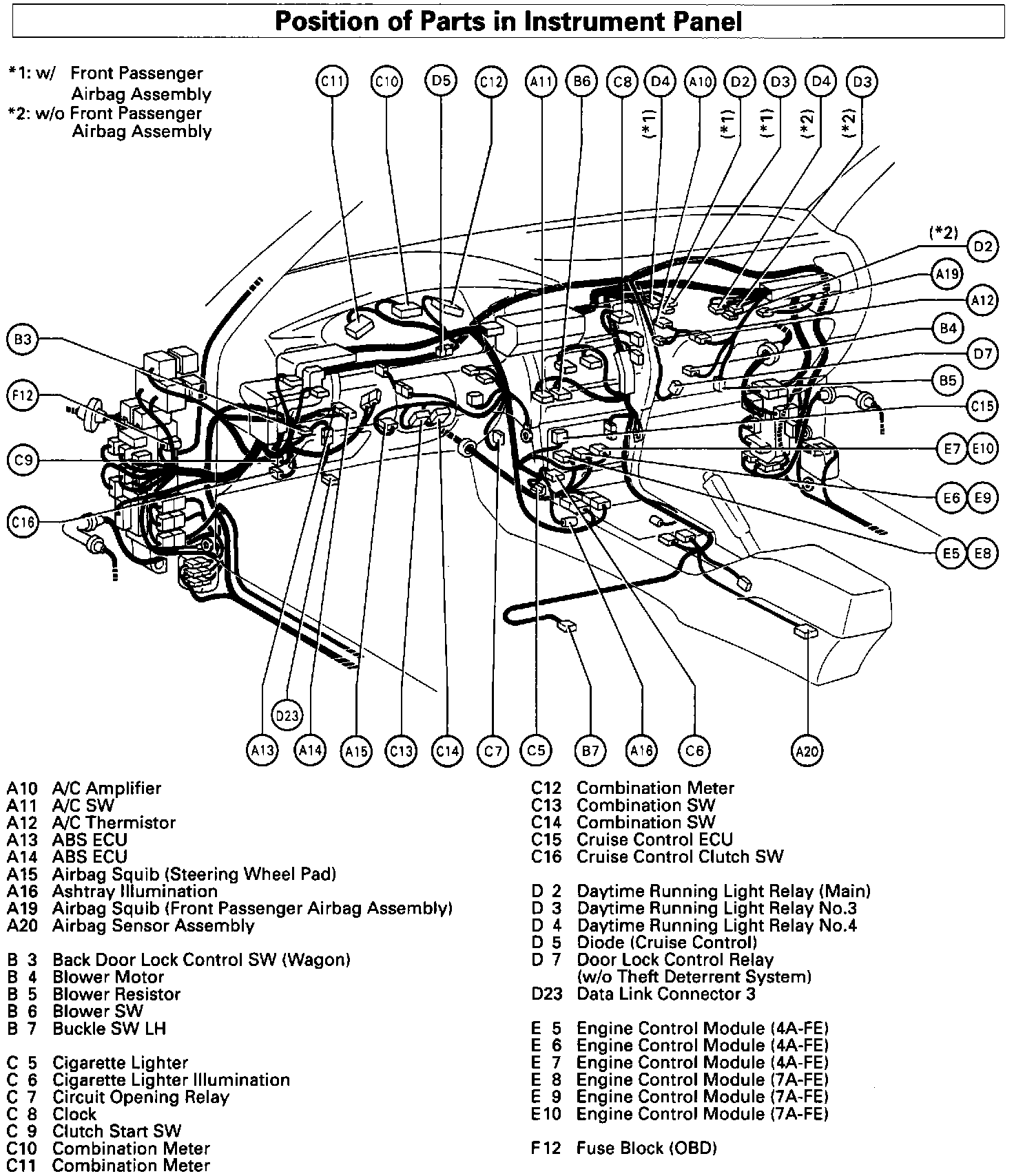 Position of Parts in Instrument Panel

*1: w/ Front Passenger Airbag Assembly
*2: w/o Front Passenger Airbag Assembly

C11 C10 D5 C12 A11 B6 C8 D4 A10 D2 D3 D4 D3
(*1) (*1) (*1) (*2) (*2)

(*2) D2
A19
A12
B4
D7
B5
C15
E7 E10
E6 E9
E5 E8

B3
F12
C9
C16

D23
A13 A14 A15 C13 C14 C7 C5 B7 A16 C6 A20

A10 A/C Amplifier
A11 A/C SW
A12 A/C Thermistor
A13 ABS ECU
A14 ABS ECU
A15 Airbag Squib (Steering Wheel Pad)
A16 Ashtray Illumination
A19 Airbag Squib (Front Passenger Airbag Assembly)
A20 Airbag Sensor Assembly

B 3 Back Door Lock Control SW (Wagon)
B 4 Blower Motor
B 5 Blower Resistor
B 6 Blower SW
B 7 Buckle SW LH

C 5 Cigarette Lighter
C 6 Cigarette Lighter Illumination
C 7 Circuit Opening Relay
C 8 Clock
C 9 Clutch Start SW
C10 Combination Meter
C11 Combination Meter

C12 Combination Meter
C13 Combination SW
C14 Combination SW
C15 Cruise Control ECU
C16 Cruise Control Clutch SW

D 2 Daytime Running Light Relay (Main)
D 3 Daytime Running Light Relay No.3
D 4 Daytime Running Light Relay No.4
D 5 Diode (Cruise Control)
D 7 Door Lock Control Relay (w/o Theft Deterrent System)
D23 Data Link Connector 3

E 5 Engine Control Module (4A-FE)
E 6 Engine Control Module (4A-FE)
E 7 Engine Control Module (4A-FE)
E 8 Engine Control Module (7A-FE)
E 9 Engine Control Module (7A-FE)
E10 Engine Control Module (7A-FE)

F12 Fuse Block (OBD)