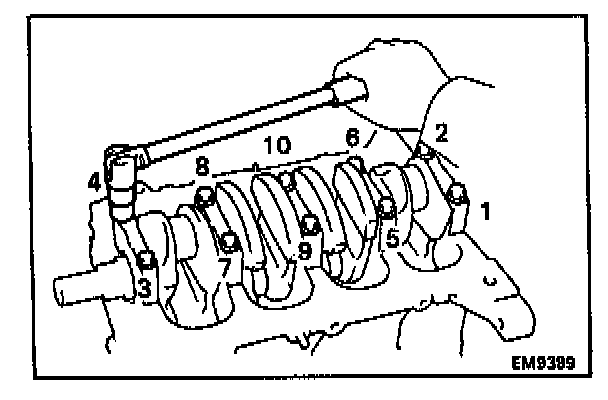 10
6
2
8
4
1
5
9
7
3
EM9399