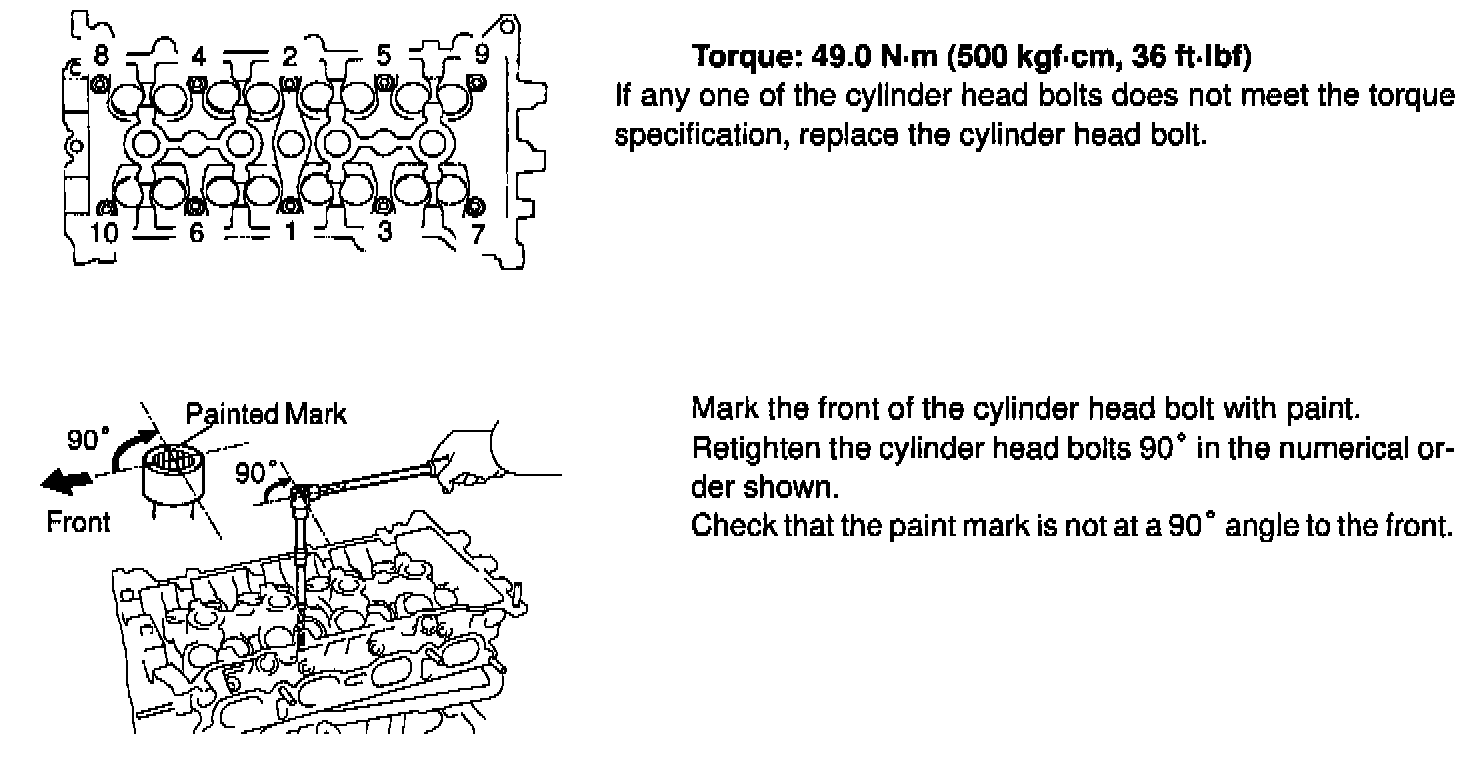 8 4 2 5 9
10 6 1 3 7

Torque: 49.0 N·m (500 kgf·cm, 36 ft·lbf)
If any one of the cylinder head bolts does not meet the torque specification, replace the cylinder head bolt.

90° Painted Mark
90°
Front

Mark the front of the cylinder head bolt with paint.
Retighten the cylinder head bolts 90° in the numerical order shown.
Check that the paint mark is not at a 90° angle to the front.