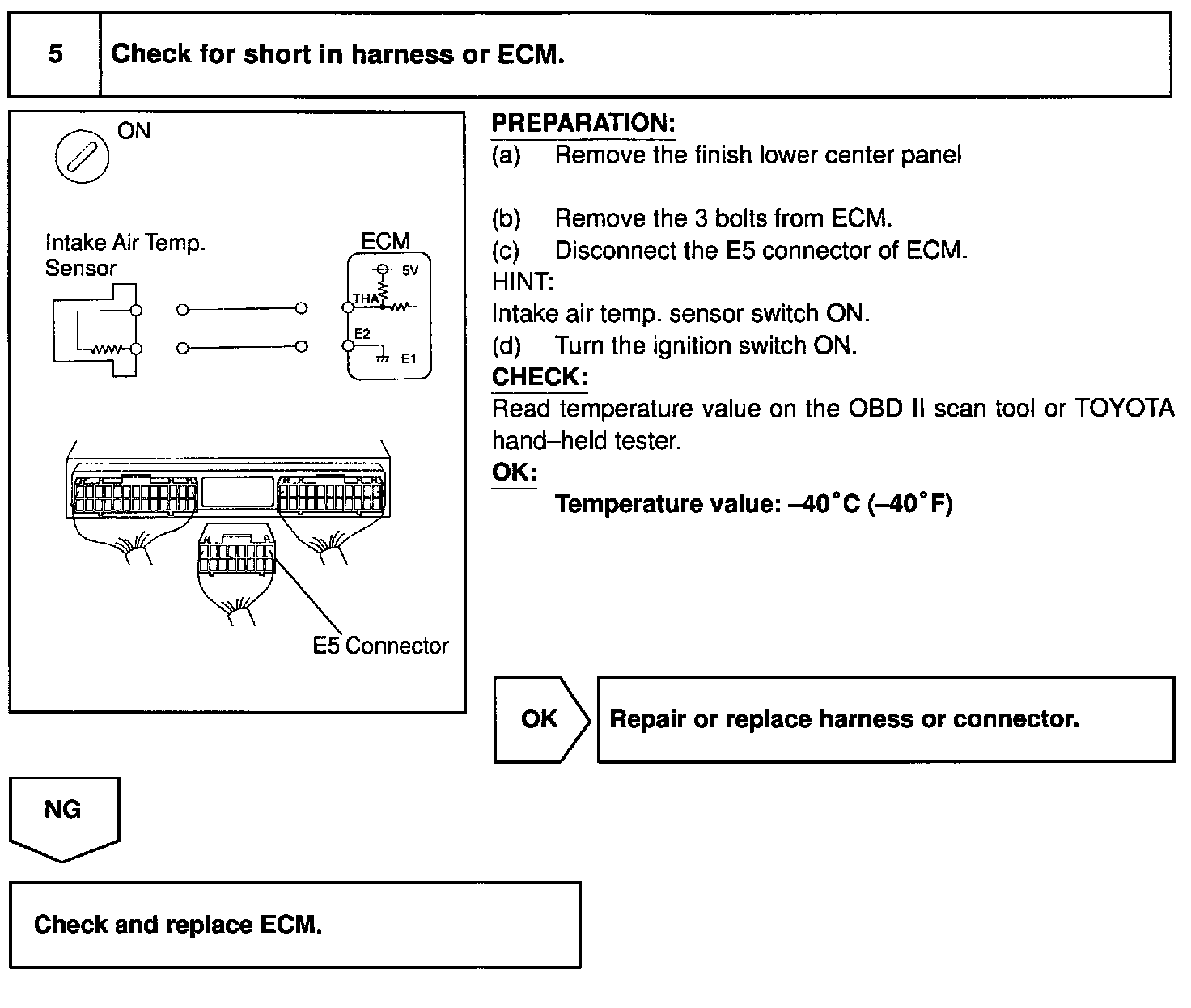 5 Check for short in harness or ECM.

ON

Intake Air Temp. Sensor

ECM

5V

THA

E2

E1

E5 Connector

PREPARATION:
(a) Remove the finish lower center panel

(b) Remove the 3 bolts from ECM.
(c) Disconnect the E5 connector of ECM.
HINT:
Intake air temp. sensor switch ON.
(d) Turn the ignition switch ON.
CHECK:
Read temperature value on the OBD II scan tool or TOYOTA hand–held tester.
OK:
Temperature value: –40°C (–40°F)

OK

Repair or replace harness or connector.

NG

Check and replace ECM.