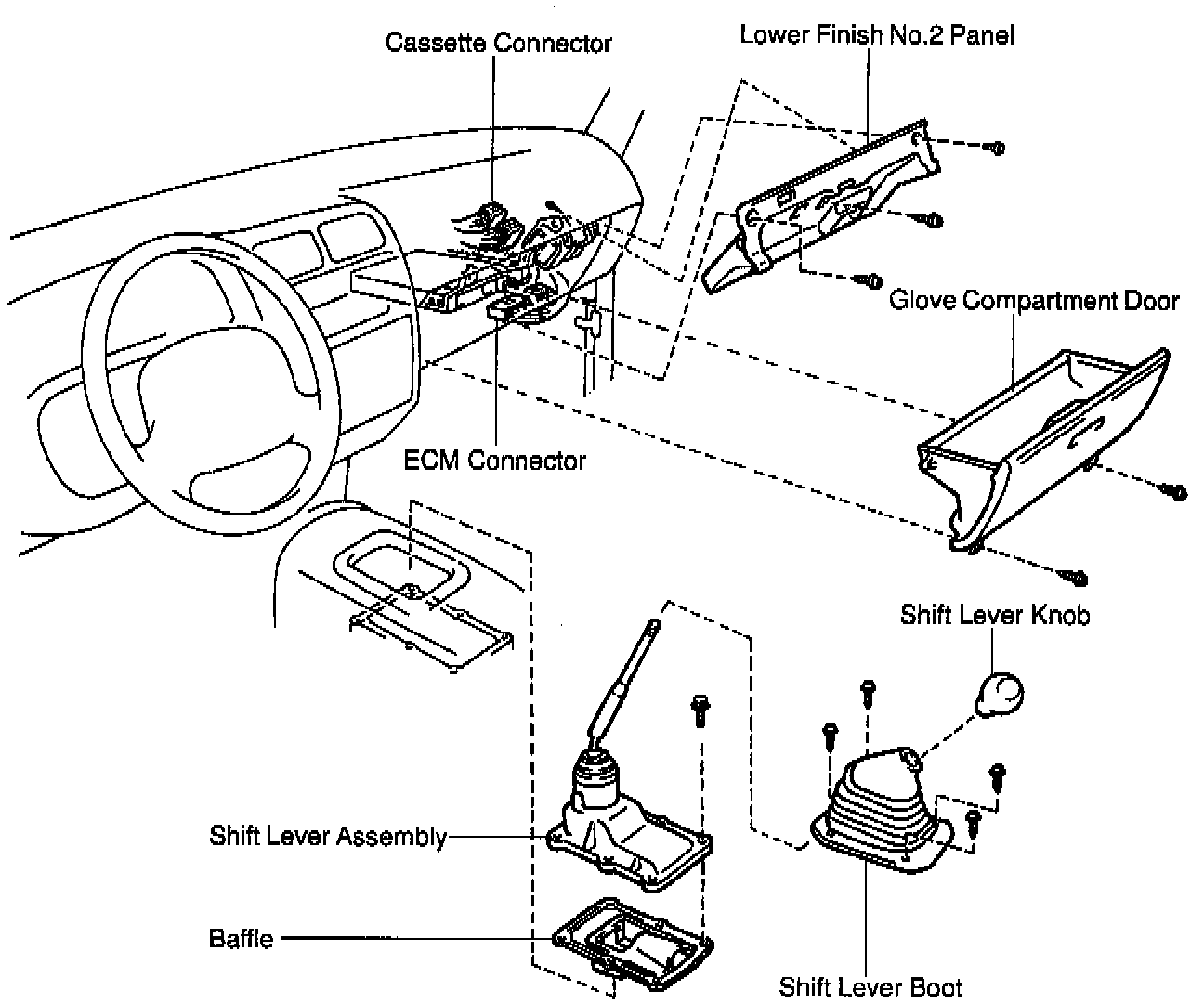 Cassette Connector

Lower Finish No.2 Panel

Glove Compartment Door

ECM Connector

Shift Lever Knob

Shift Lever Assembly

Baffle

Shift Lever Boot