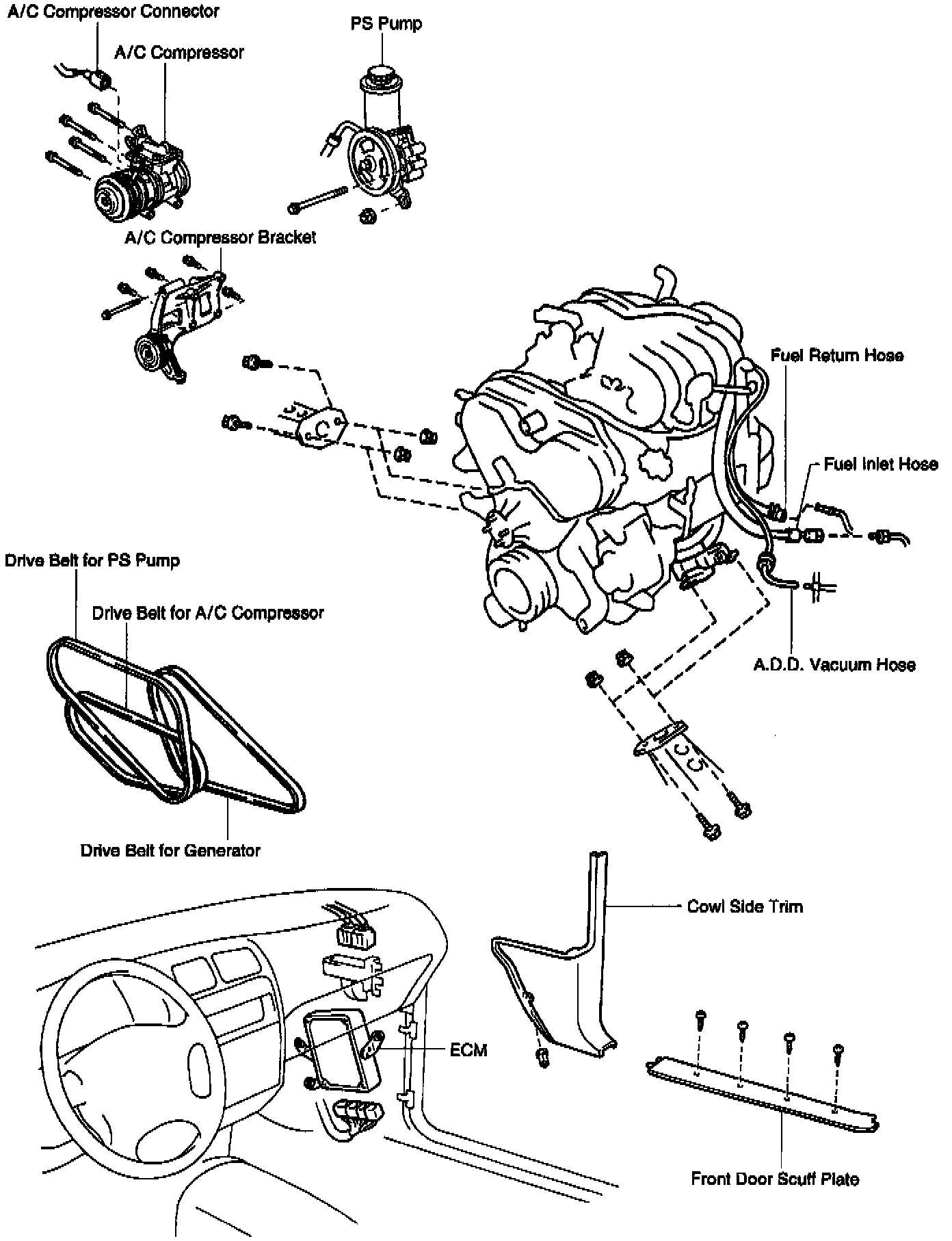 A/C Compressor Connector

A/C Compressor

PS Pump

A/C Compressor Bracket

Fuel Return Hose

Fuel Inlet Hose

Drive Belt for PS Pump

Drive Belt for A/C Compressor

A.D.D. Vacuum Hose

Drive Belt for Generator

Cowl Side Trim

ECM

Front Door Scuff Plate