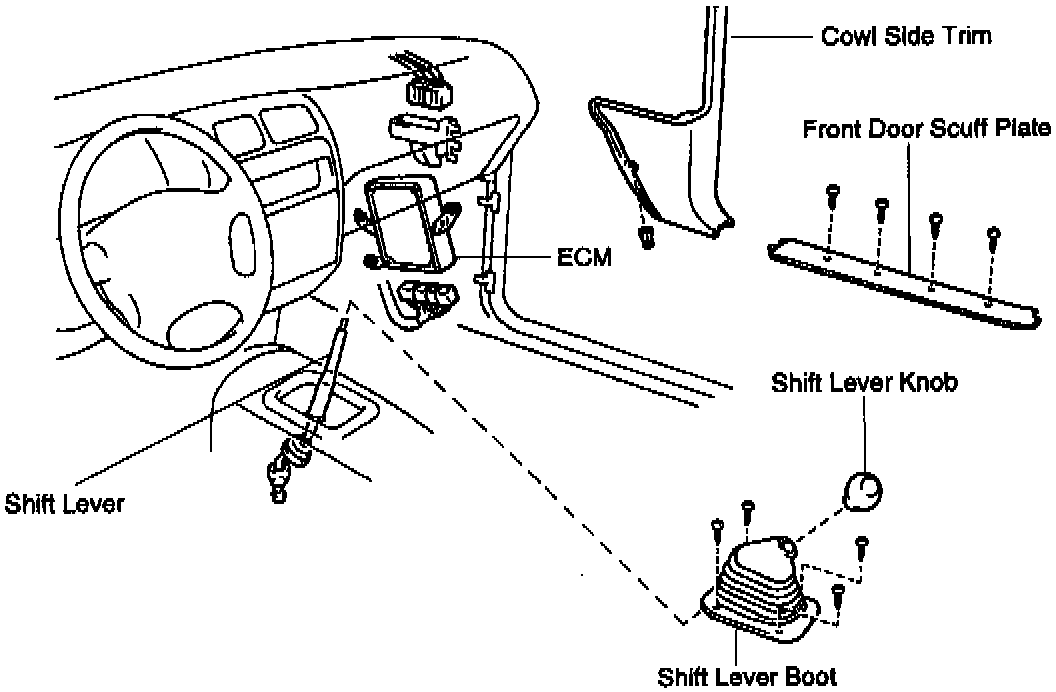 Cowl Side Trim

Front Door Scuff Plate

ECM

Shift Lever Knob

Shift Lever

Shift Lever Boot