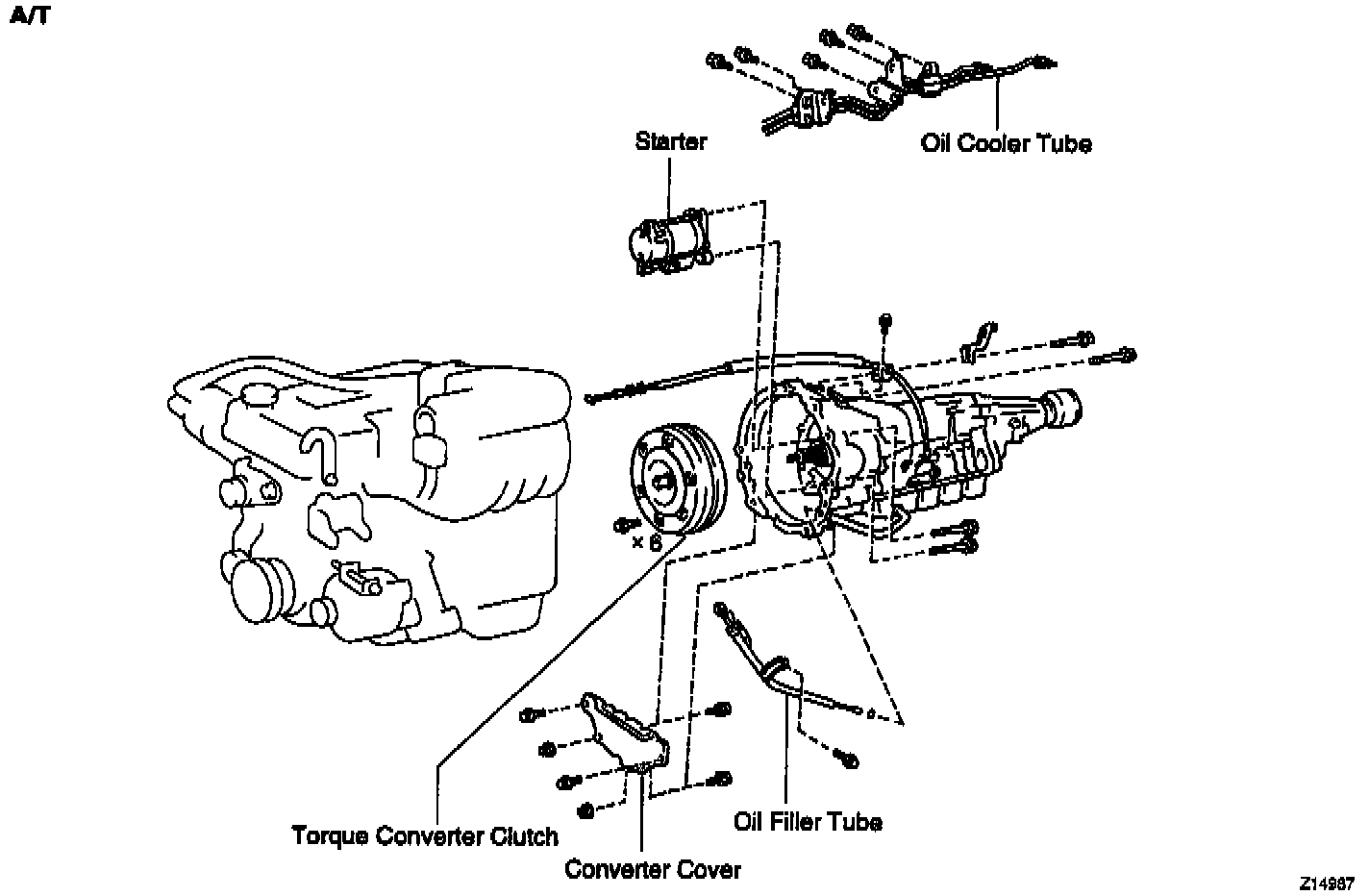 A/T

Starter

Oil Cooler Tube

× 6

Torque Converter Clutch

Converter Cover

Oil Filler Tube

Z14987