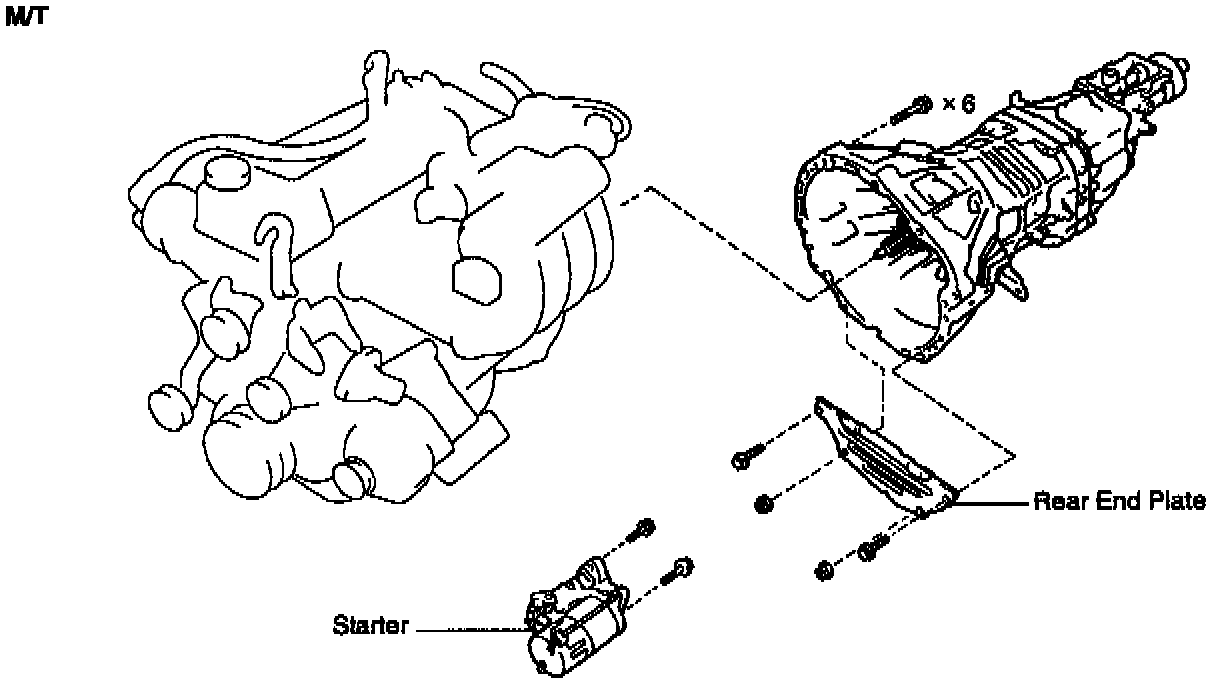 M/T

× 6

Rear End Plate

Starter