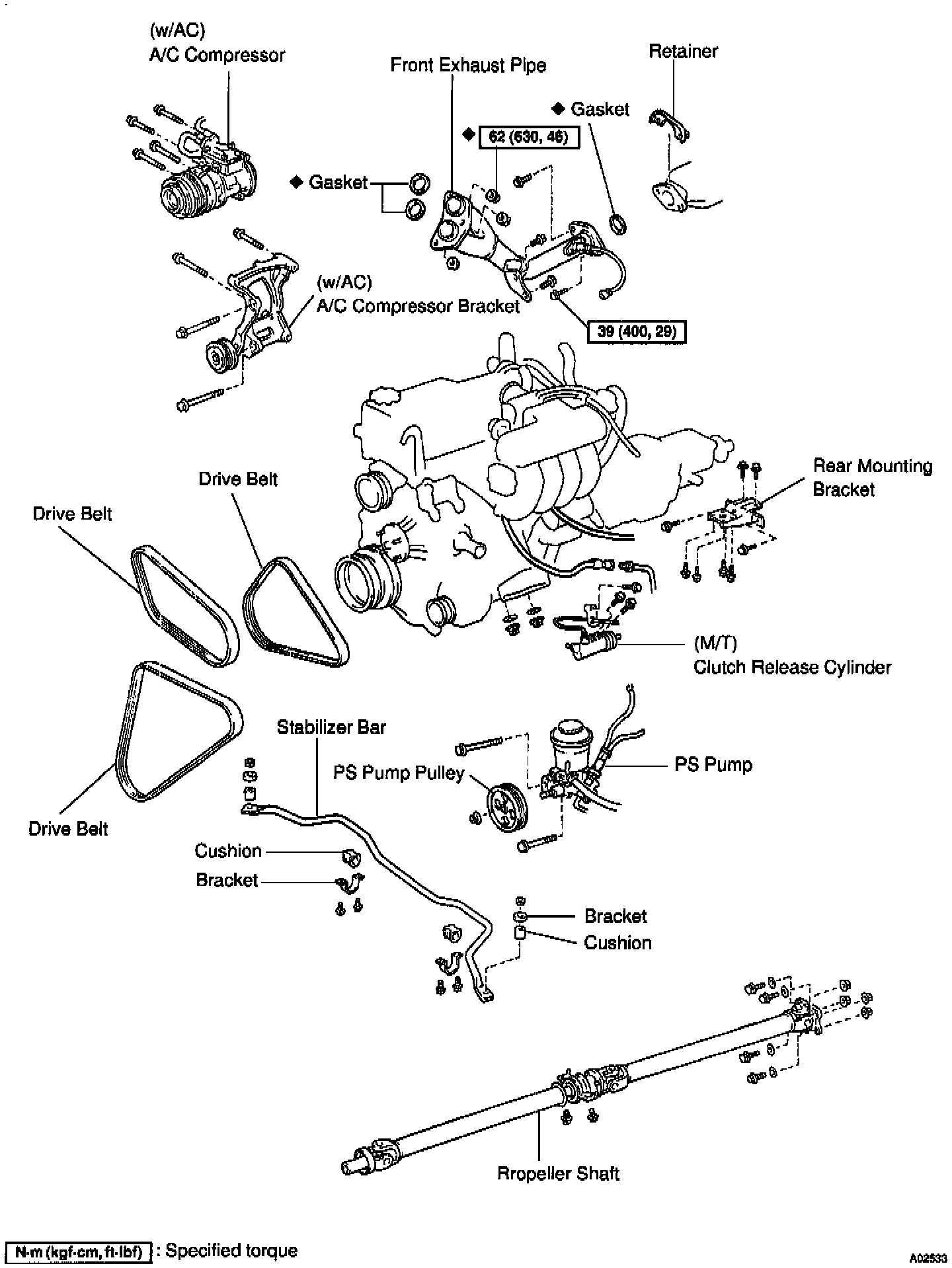 (w/AC)
A/C Compressor

Front Exhaust Pipe

Retainer

◆ Gasket

◆ 62 (630, 46)

◆ Gasket

(w/AC)
A/C Compressor Bracket

39 (400, 29)

Drive Belt

Drive Belt

Rear Mounting Bracket

(M/T)
Clutch Release Cylinder

Stabilizer Bar

PS Pump Pulley

PS Pump

Drive Belt

Cushion

Bracket

Bracket

Cushion

Rropeller Shaft

N·m (kgf·cm, ft·lbf) : Specified torque

A02533