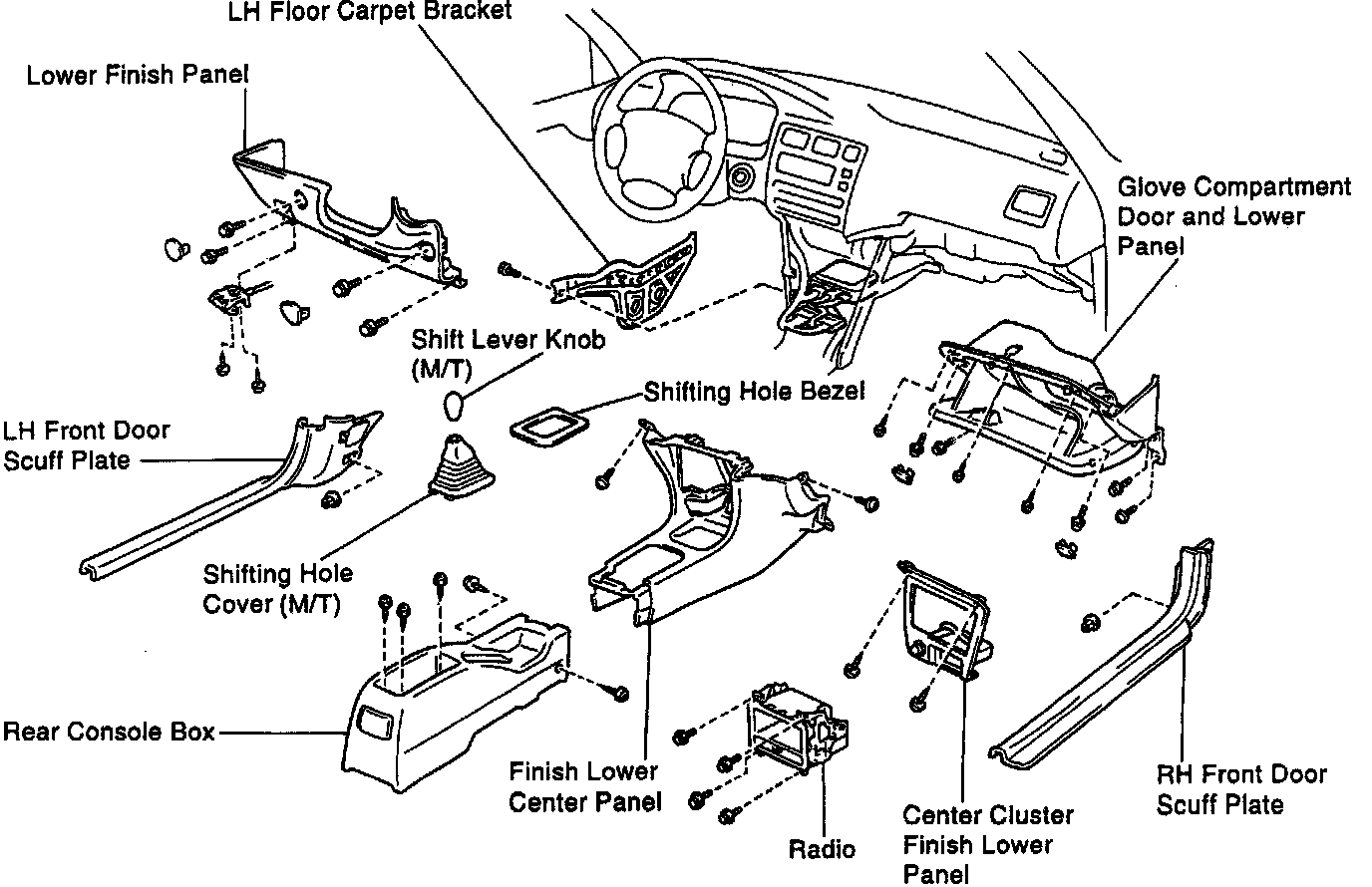 LH Floor Carpet Bracket

Lower Finish Panel

Glove Compartment Door and Lower Panel

Shift Lever Knob (M/T)

Shifting Hole Bezel

LH Front Door Scuff Plate

Shifting Hole Cover (M/T)

Rear Console Box

Finish Lower Center Panel

Radio

Center Cluster Finish Lower Panel

RH Front Door Scuff Plate