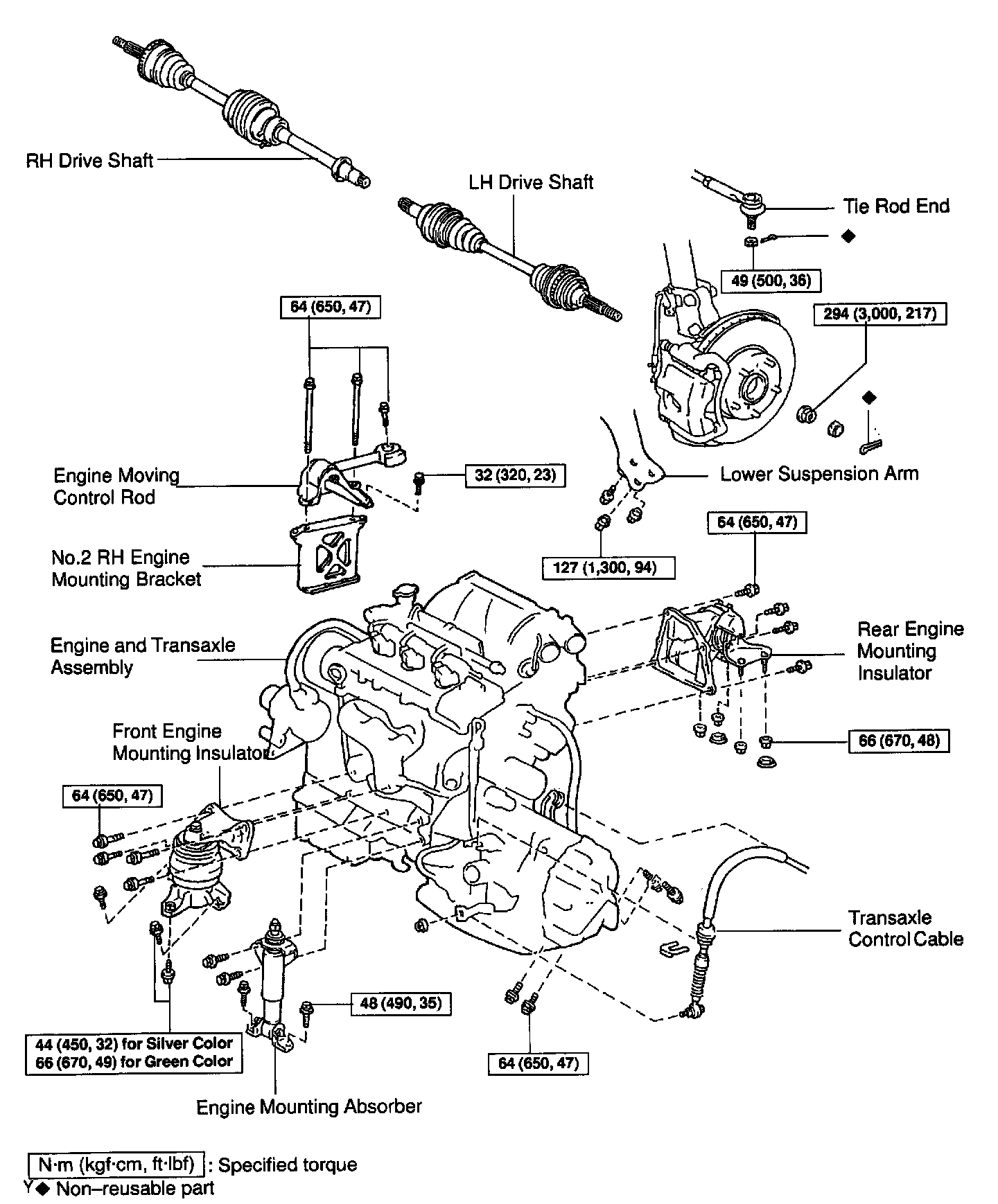 RH Drive Shaft

LH Drive Shaft

Tie Rod End

◆

49 (500, 36)

294 (3,000, 217)

◆

64 (650, 47)

Engine Moving Control Rod

32 (320, 23)

Lower Suspension Arm

No.2 RH Engine Mounting Bracket

127 (1,300, 94)

64 (650, 47)

Engine and Transaxle Assembly

Rear Engine Mounting Insulator

Front Engine Mounting Insulator

66 (670, 48)

64 (650, 47)

Transaxle Control Cable

48 (490, 35)

44 (450, 32) for Silver Color
66 (670, 49) for Green Color

64 (650, 47)

Engine Mounting Absorber

N·m (kgf·cm, ft·lbf) : Specified torque
Y◆ Non–reusable part