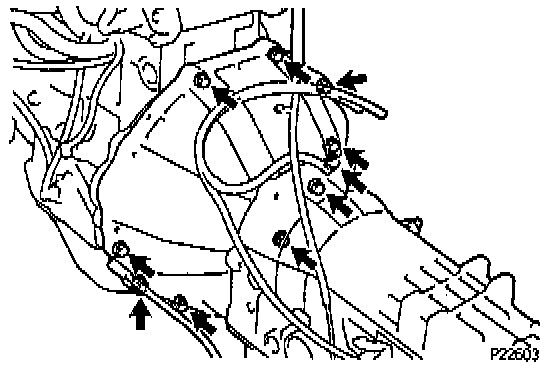 P22603