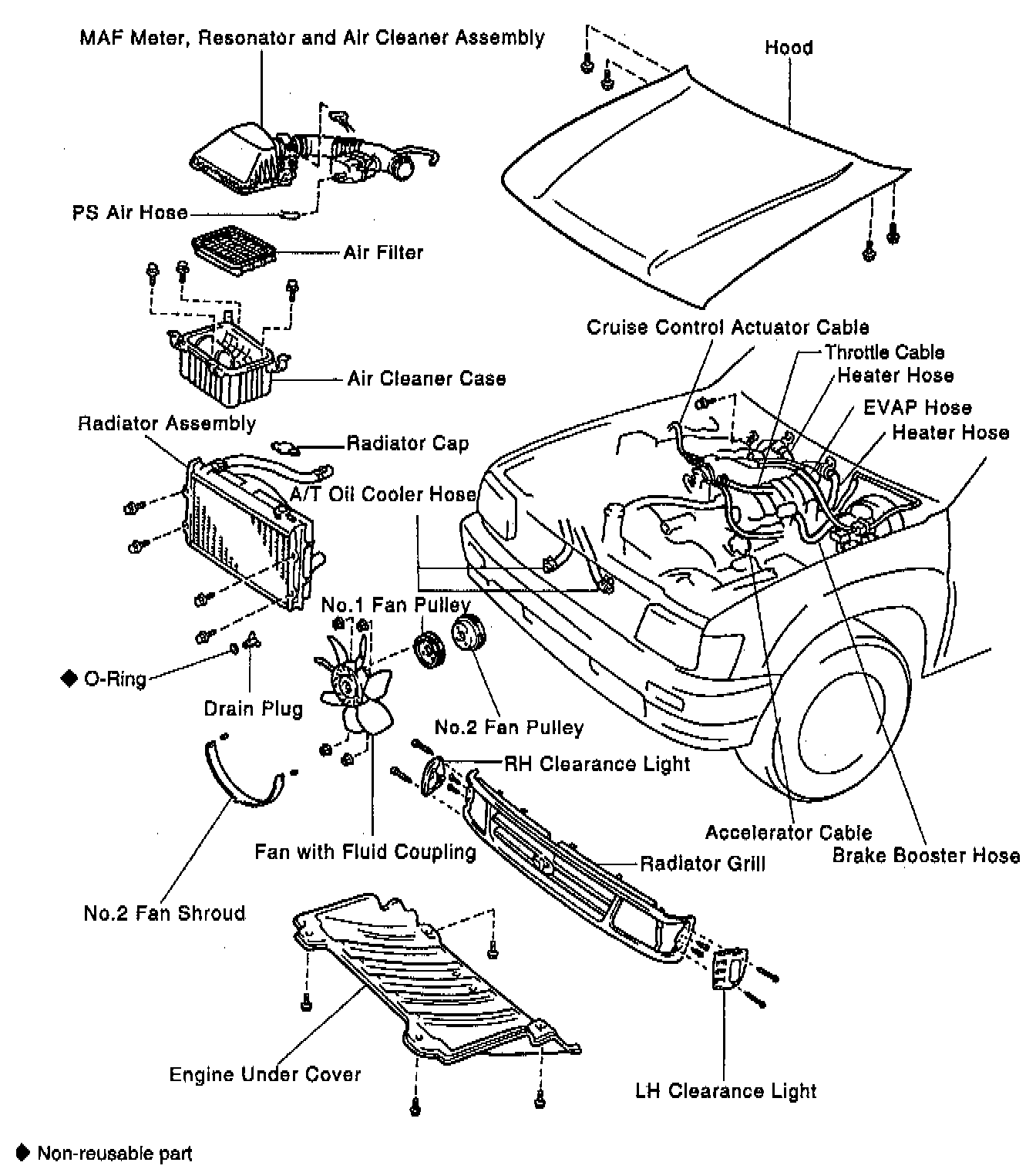 MAF Meter, Resonator and Air Cleaner Assembly

Hood

PS Air Hose

Air Filter

Air Cleaner Case

Cruise Control Actuator Cable

Throttle Cable

Heater Hose

EVAP Hose

Heater Hose

Radiator Assembly

Radiator Cap

A/T Oil Cooler Hose

No.1 Fan Pulley

◆ O-Ring

Drain Plug

No.2 Fan Pulley

RH Clearance Light

Accelerator Cable

Brake Booster Hose

Fan with Fluid Coupling

Radiator Grill

No.2 Fan Shroud

Engine Under Cover

LH Clearance Light

◆ Non-reusable part